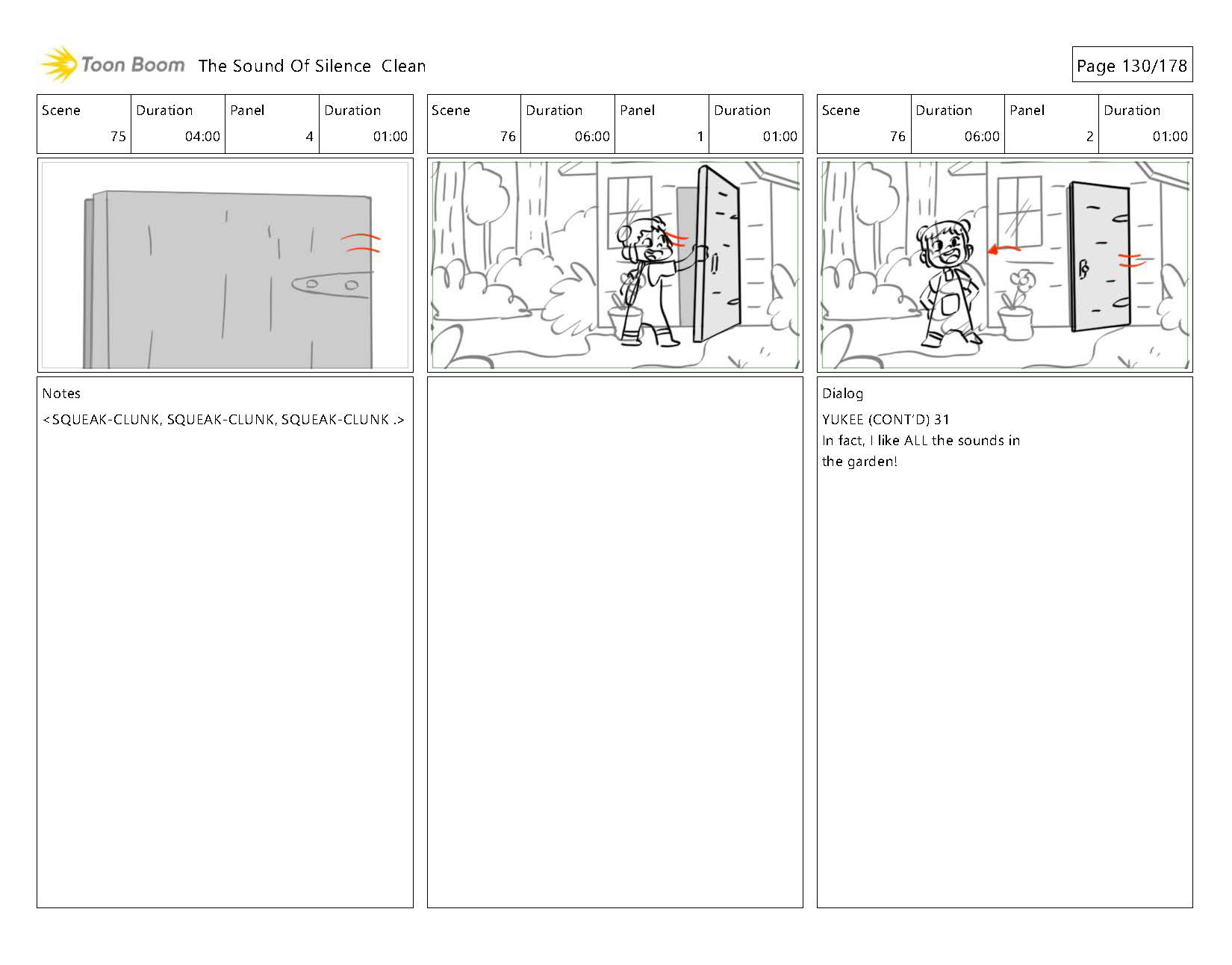 Toon Boom The Sound Of Silence Clean

Page 130/178

| Scene | Duration | Panel | Duration |
|---|---|---|---|
| 75 | 04:00 | 4 | 01:00 |

Notes

<SQUEAK-CLUNK, SQUEAK-CLUNK, SQUEAK-CLUNK .>

| Scene | Duration | Panel | Duration |
|---|---|---|---|
| 76 | 06:00 | 1 | 01:00 |

| Scene | Duration | Panel | Duration |
|---|---|---|---|
| 76 | 06:00 | 2 | 01:00 |

Dialog

YUKEE (CONT'D) 31
In fact, I like ALL the sounds in the garden!