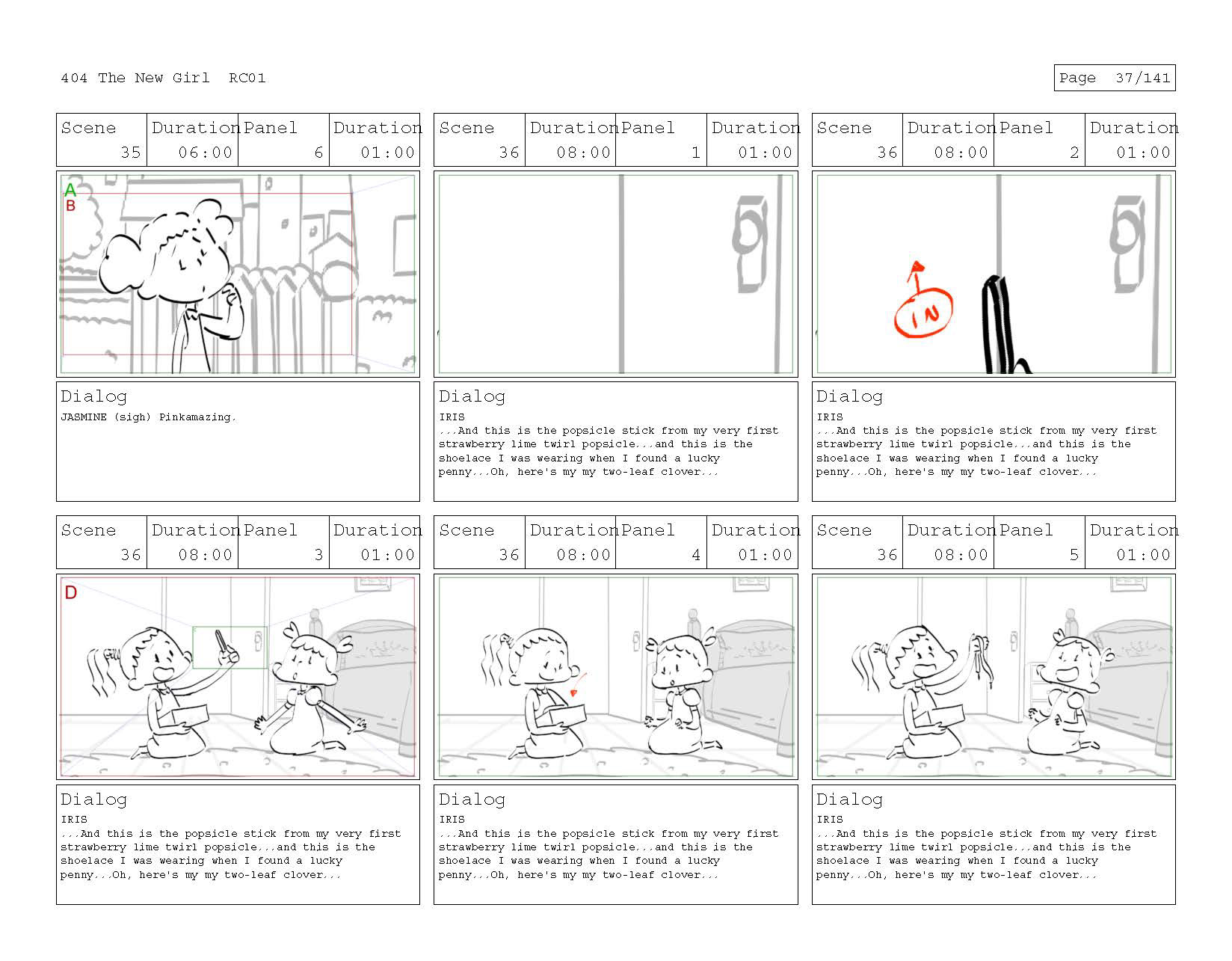 404 The New Girl RC01

Page 37/141

| Scene | Duration | Panel | Duration |
|---|---|---|---|
| 35 | 06:00 | 6 | 01:00 |

A
B

Dialog
JASMINE (sigh) Pinkamazing.

| Scene | Duration | Panel | Duration |
|---|---|---|---|
| 36 | 08:00 | 1 | 01:00 |

Dialog
IRIS
...And this is the popsicle stick from my very first strawberry lime twirl popsicle...and this is the shoelace I was wearing when I found a lucky penny...Oh, here's my my two-leaf clover...

| Scene | Duration | Panel | Duration |
|---|---|---|---|
| 36 | 08:00 | 2 | 01:00 |

IN

Dialog
IRIS
...And this is the popsicle stick from my very first strawberry lime twirl popsicle...and this is the shoelace I was wearing when I found a lucky penny...Oh, here's my my two-leaf clover...

| Scene | Duration | Panel | Duration |
|---|---|---|---|
| 36 | 08:00 | 3 | 01:00 |

D

Dialog
IRIS
...And this is the popsicle stick from my very first strawberry lime twirl popsicle...and this is the shoelace I was wearing when I found a lucky penny...Oh, here's my my two-leaf clover...

| Scene | Duration | Panel | Duration |
|---|---|---|---|
| 36 | 08:00 | 4 | 01:00 |

Dialog
IRIS
...And this is the popsicle stick from my very first strawberry lime twirl popsicle...and this is the shoelace I was wearing when I found a lucky penny...Oh, here's my my two-leaf clover...

| Scene | Duration | Panel | Duration |
|---|---|---|---|
| 36 | 08:00 | 5 | 01:00 |

Dialog
IRIS
...And this is the popsicle stick from my very first strawberry lime twirl popsicle...and this is the shoelace I was wearing when I found a lucky penny...Oh, here's my my two-leaf clover...