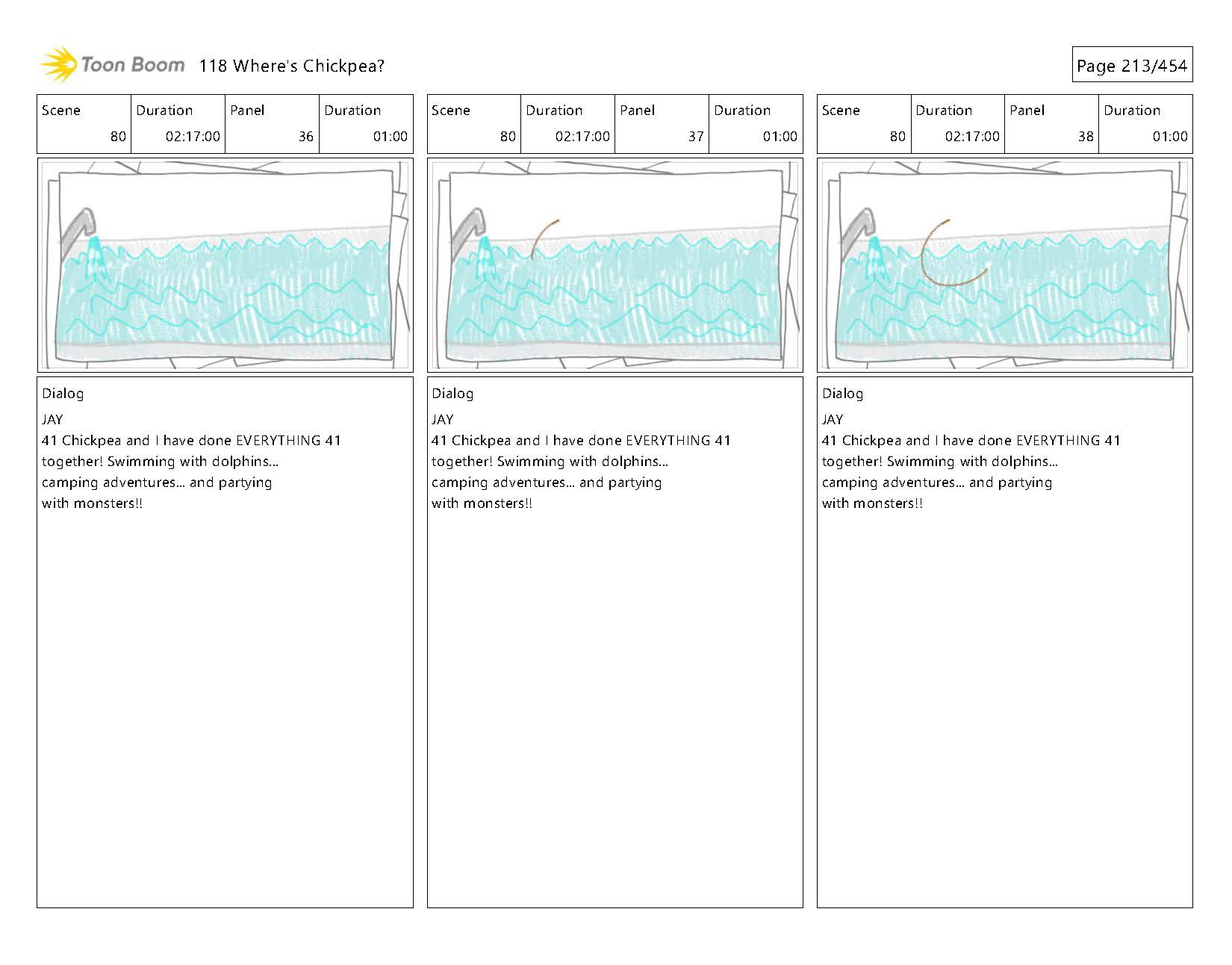 Toon Boom 118 Where's Chickpea?

Page 213/454

| Scene | Duration | Panel | Duration |
|---|---|---|---|
| 80 | 02:17:00 | 36 | 01:00 |

Dialog
JAY
41 Chickpea and I have done EVERYTHING 41 together! Swimming with dolphins... camping adventures... and partying with monsters!!

| Scene | Duration | Panel | Duration |
|---|---|---|---|
| 80 | 02:17:00 | 37 | 01:00 |

Dialog
JAY
41 Chickpea and I have done EVERYTHING 41 together! Swimming with dolphins... camping adventures... and partying with monsters!!

| Scene | Duration | Panel | Duration |
|---|---|---|---|
| 80 | 02:17:00 | 38 | 01:00 |

Dialog
JAY
41 Chickpea and I have done EVERYTHING 41 together! Swimming with dolphins... camping adventures... and partying with monsters!!