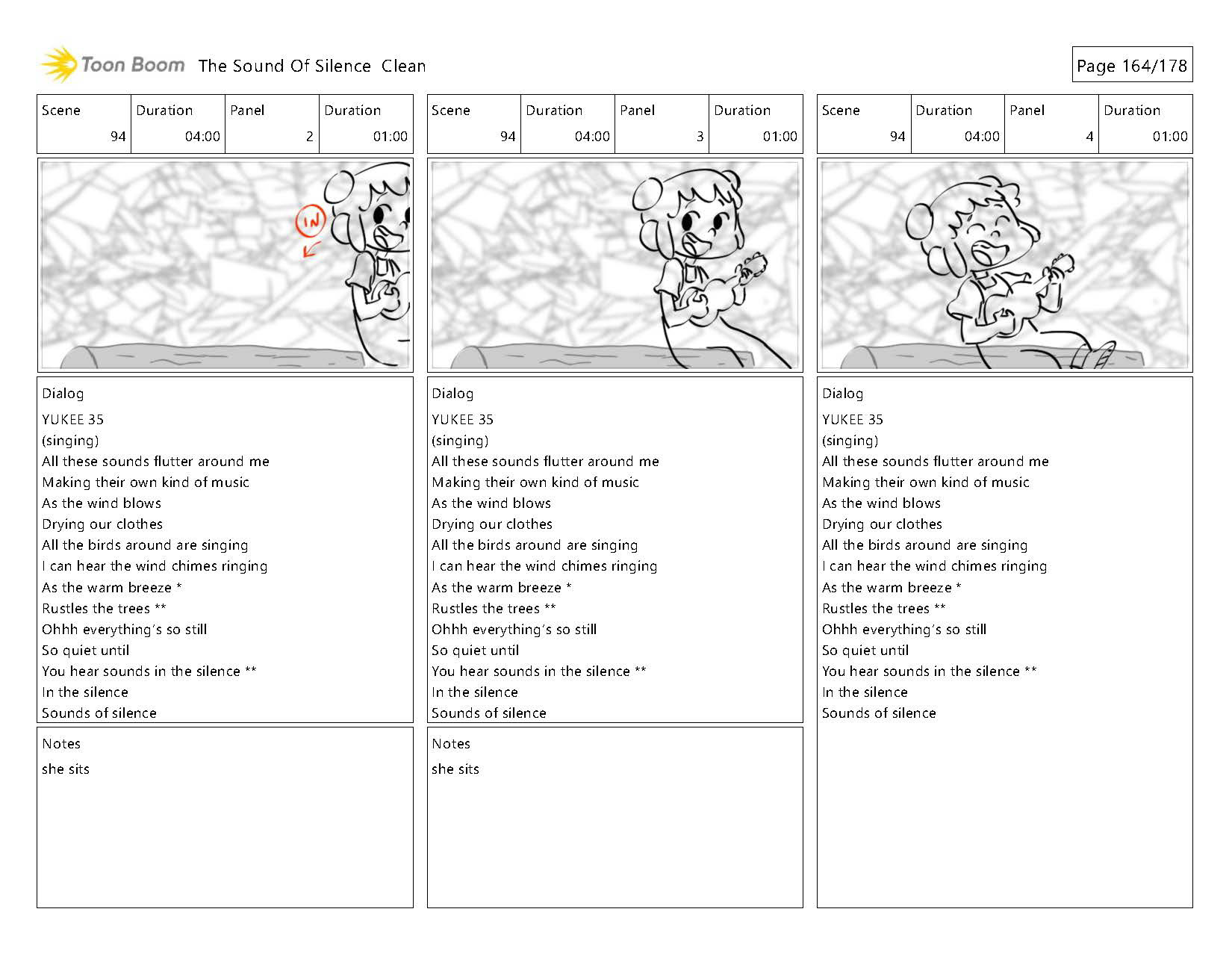 Toon Boom The Sound Of Silence Clean

Page 164/178

| Scene | Duration | Panel | Duration |
|---|---|---|---|
| 94 | 04:00 | 2 | 01:00 |

IN

Dialog
YUKEE 35
(singing)
All these sounds flutter around me
Making their own kind of music
As the wind blows
Drying our clothes
All the birds around are singing
I can hear the wind chimes ringing
As the warm breeze *
Rustles the trees **
Ohhh everything's so still
So quiet until
You hear sounds in the silence **
In the silence
Sounds of silence

Notes
she sits

| Scene | Duration | Panel | Duration |
|---|---|---|---|
| 94 | 04:00 | 3 | 01:00 |

Dialog
YUKEE 35
(singing)
All these sounds flutter around me
Making their own kind of music
As the wind blows
Drying our clothes
All the birds around are singing
I can hear the wind chimes ringing
As the warm breeze *
Rustles the trees **
Ohhh everything's so still
So quiet until
You hear sounds in the silence **
In the silence
Sounds of silence

Notes
she sits

| Scene | Duration | Panel | Duration |
|---|---|---|---|
| 94 | 04:00 | 4 | 01:00 |

Dialog
YUKEE 35
(singing)
All these sounds flutter around me
Making their own kind of music
As the wind blows
Drying our clothes
All the birds around are singing
I can hear the wind chimes ringing
As the warm breeze *
Rustles the trees **
Ohhh everything's so still
So quiet until
You hear sounds in the silence **
In the silence
Sounds of silence