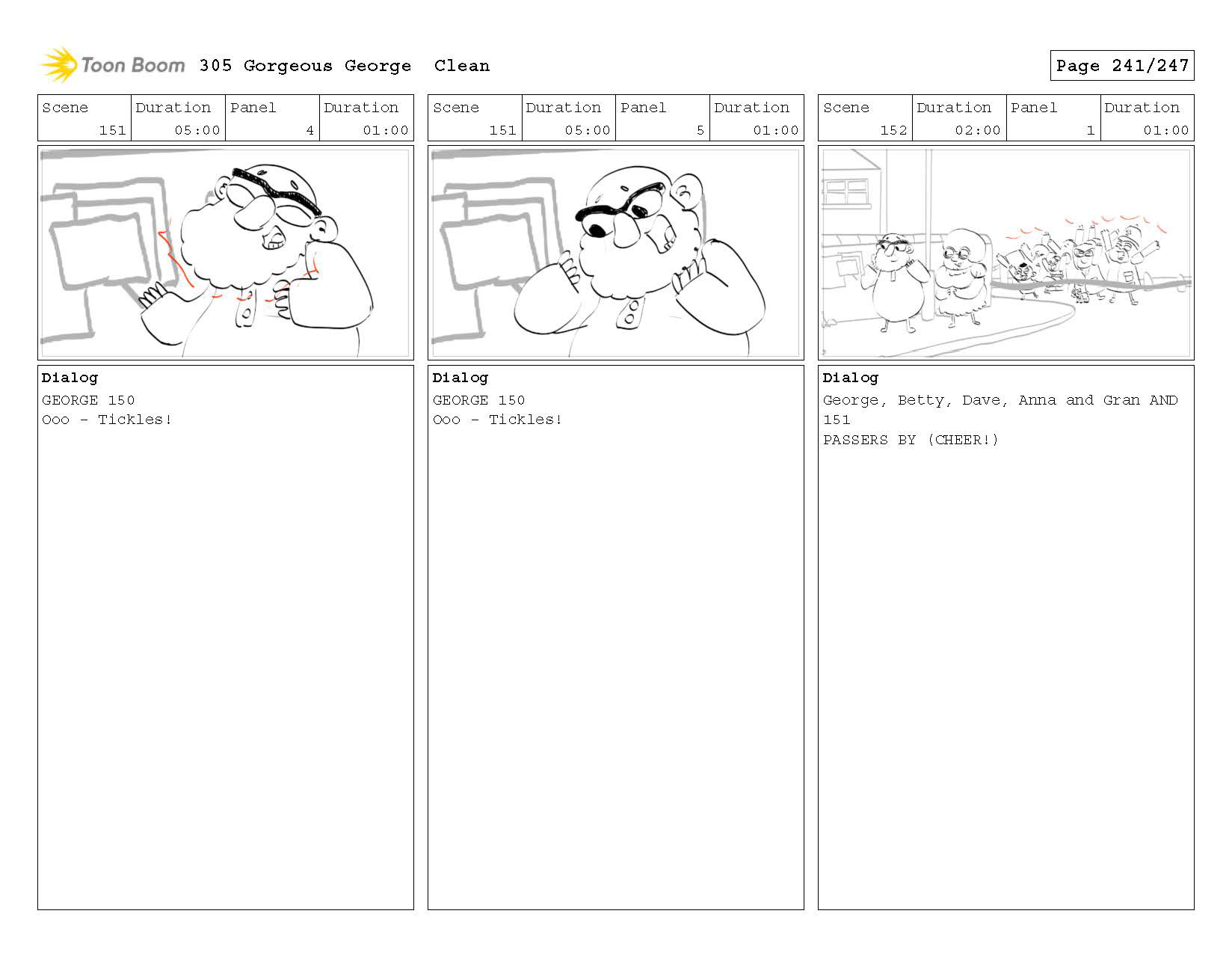 Toon Boom 305 Gorgeous George Clean

Page 241/247

| Scene | Duration | Panel | Duration |
|---|---|---|---|
| 151 | 05:00 | 4 | 01:00 |

Dialog
GEORGE 150
Ooo - Tickles!

| Scene | Duration | Panel | Duration |
|---|---|---|---|
| 151 | 05:00 | 5 | 01:00 |

Dialog
GEORGE 150
Ooo - Tickles!

| Scene | Duration | Panel | Duration |
|---|---|---|---|
| 152 | 02:00 | 1 | 01:00 |

Dialog
George, Betty, Dave, Anna and Gran AND 151
PASSERS BY (CHEER!)