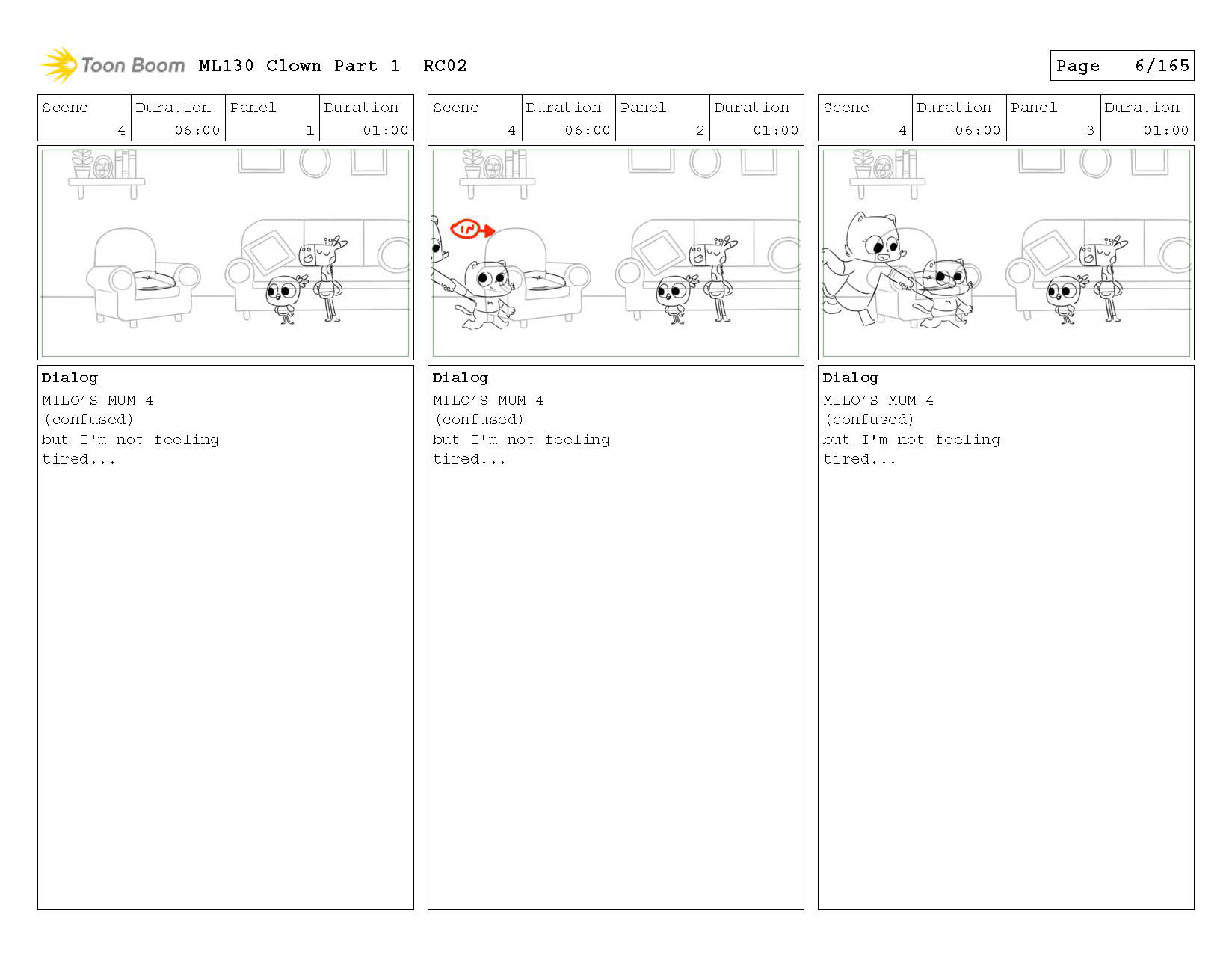 Toon Boom ML130 Clown Part 1 RC02

Page 6/165

| Scene | Duration | Panel | Duration |
|---|---|---|---|
| 4 | 06:00 | 1 | 01:00 |

Dialog
MILO'S MUM 4
(confused)
but I'm not feeling tired...

| Scene | Duration | Panel | Duration |
|---|---|---|---|
| 4 | 06:00 | 2 | 01:00 |

IN

Dialog
MILO'S MUM 4
(confused)
but I'm not feeling tired...

| Scene | Duration | Panel | Duration |
|---|---|---|---|
| 4 | 06:00 | 3 | 01:00 |

Dialog
MILO'S MUM 4
(confused)
but I'm not feeling tired...