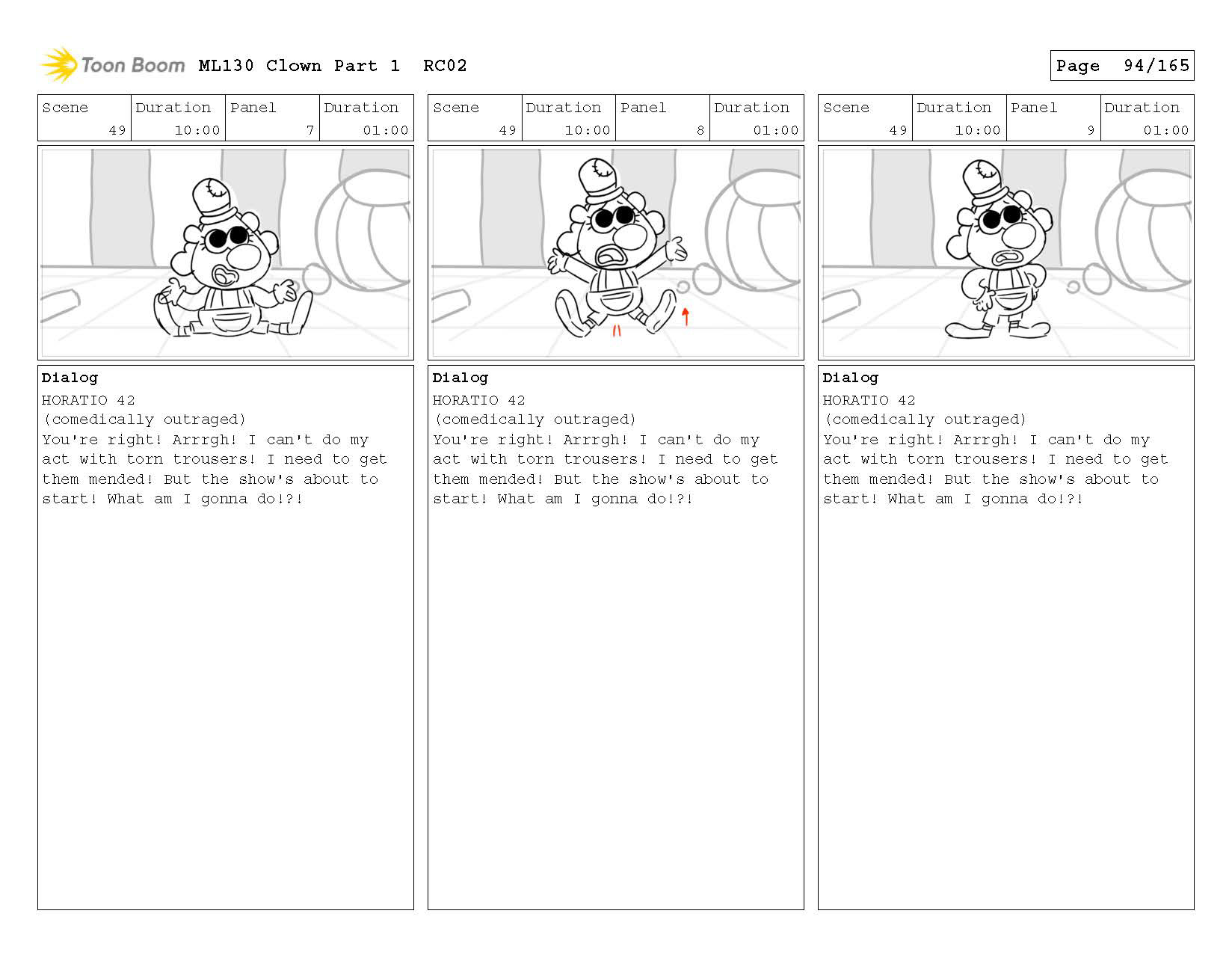 Toon Boom ML130 Clown Part 1 RC02

Page 94/165

| Scene | Duration | Panel | Duration |
|---|---|---|---|
| 49 | 10:00 | 7 | 01:00 |

Dialog
HORATIO 42
(comedically outraged)
You're right! Arrrgh! I can't do my act with torn trousers! I need to get them mended! But the show's about to start! What am I gonna do!?!

| Scene | Duration | Panel | Duration |
|---|---|---|---|
| 49 | 10:00 | 8 | 01:00 |

Dialog
HORATIO 42
(comedically outraged)
You're right! Arrrgh! I can't do my act with torn trousers! I need to get them mended! But the show's about to start! What am I gonna do!?!

| Scene | Duration | Panel | Duration |
|---|---|---|---|
| 49 | 10:00 | 9 | 01:00 |

Dialog
HORATIO 42
(comedically outraged)
You're right! Arrrgh! I can't do my act with torn trousers! I need to get them mended! But the show's about to start! What am I gonna do!?!