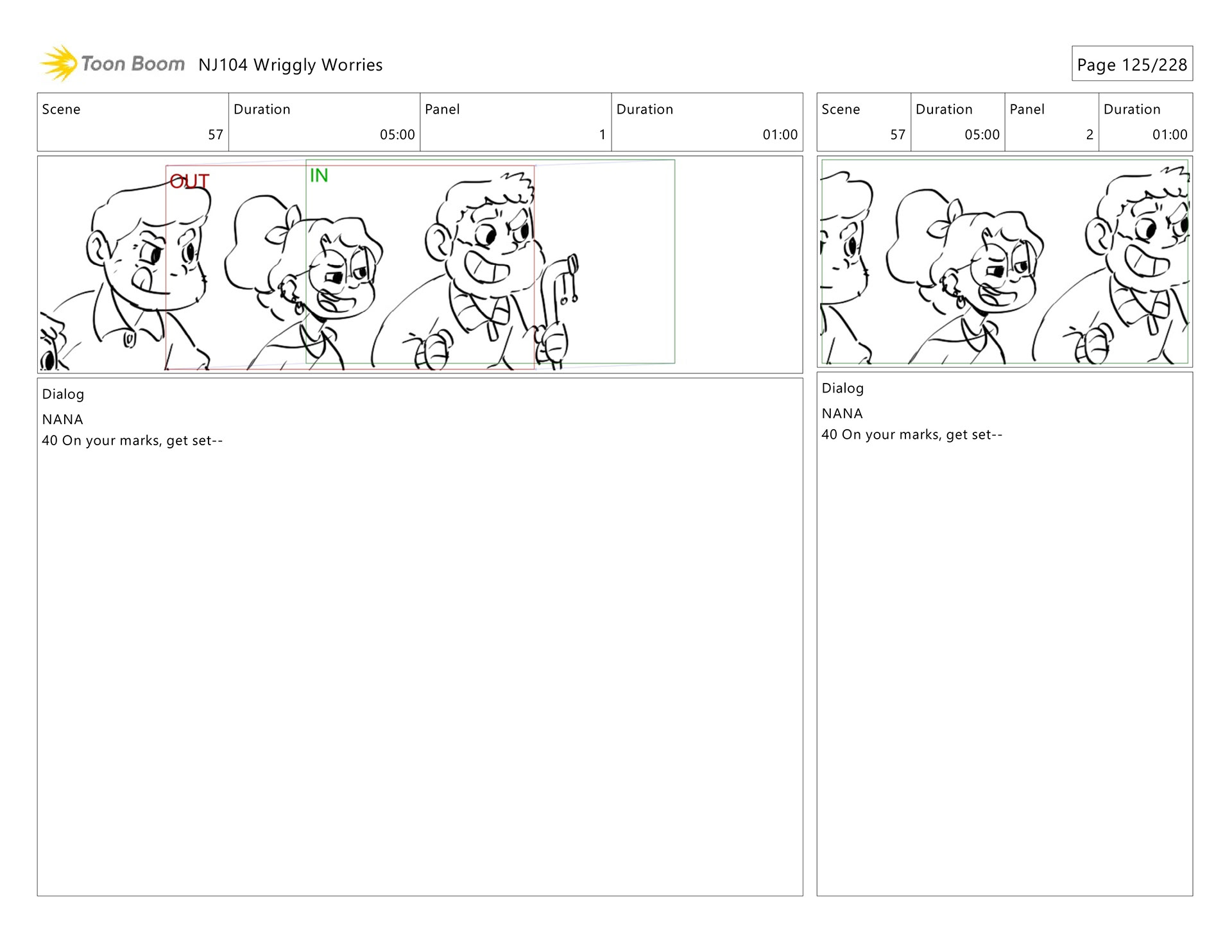 Toon Boom NJ104 Wriggly Worries

Page 125/228

| Scene | Duration | Panel | Duration |
|---|---|---|---|
| 57 | 05:00 | 1 | 01:00 |

OUT

IN

Dialog

NANA
40 On your marks, get set--

| Scene | Duration | Panel | Duration |
|---|---|---|---|
| 57 | 05:00 | 2 | 01:00 |

Dialog

NANA
40 On your marks, get set--