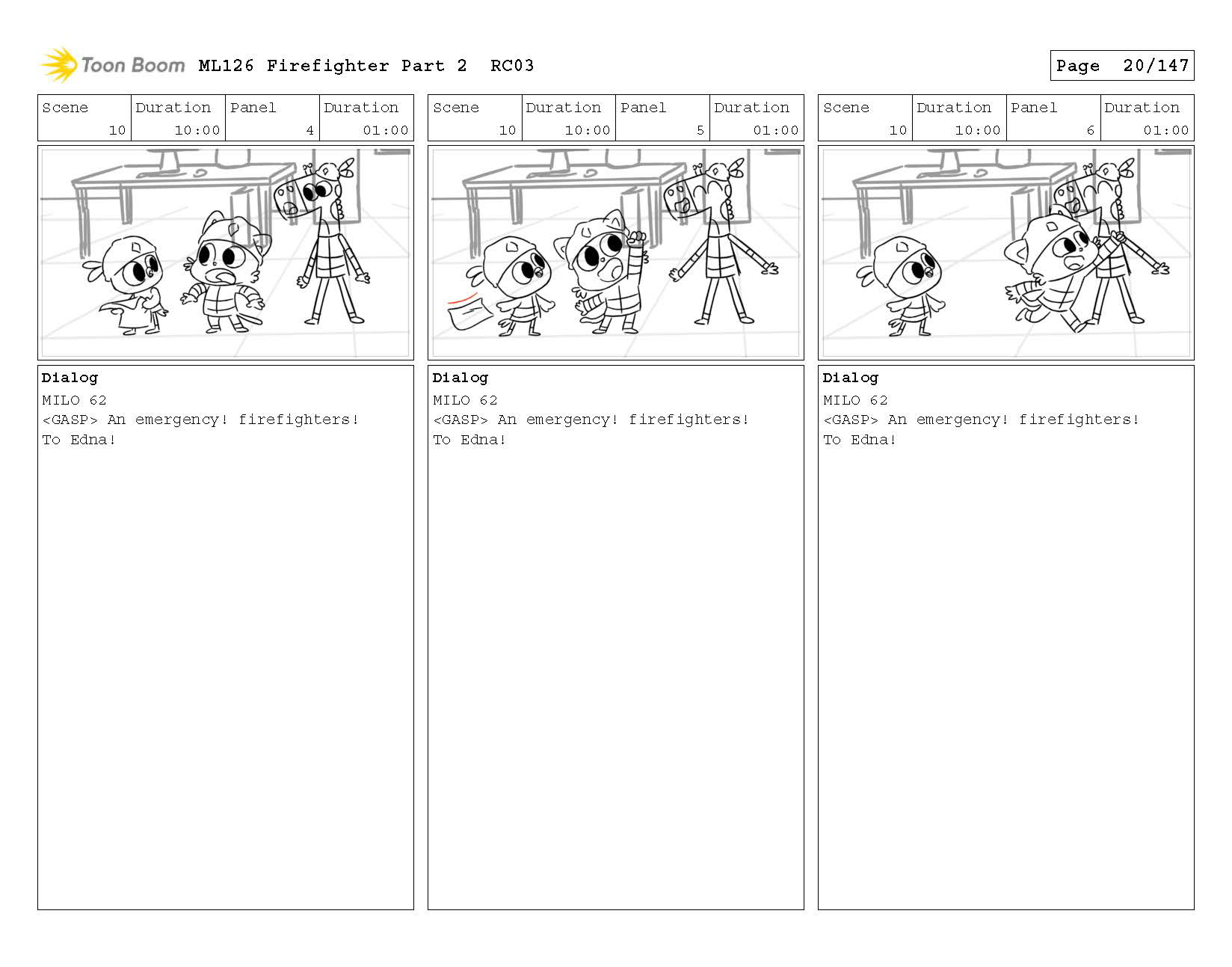 Toon Boom ML126 Firefighter Part 2 RC03

Page 20/147

| Scene | Duration | Panel | Duration |
|---|---|---|---|
| 10 | 10:00 | 4 | 01:00 |

Dialog
MILO 62
<GASP> An emergency! firefighters! To Edna!

| Scene | Duration | Panel | Duration |
|---|---|---|---|
| 10 | 10:00 | 5 | 01:00 |

Dialog
MILO 62
<GASP> An emergency! firefighters! To Edna!

| Scene | Duration | Panel | Duration |
|---|---|---|---|
| 10 | 10:00 | 6 | 01:00 |

Dialog
MILO 62
<GASP> An emergency! firefighters! To Edna!