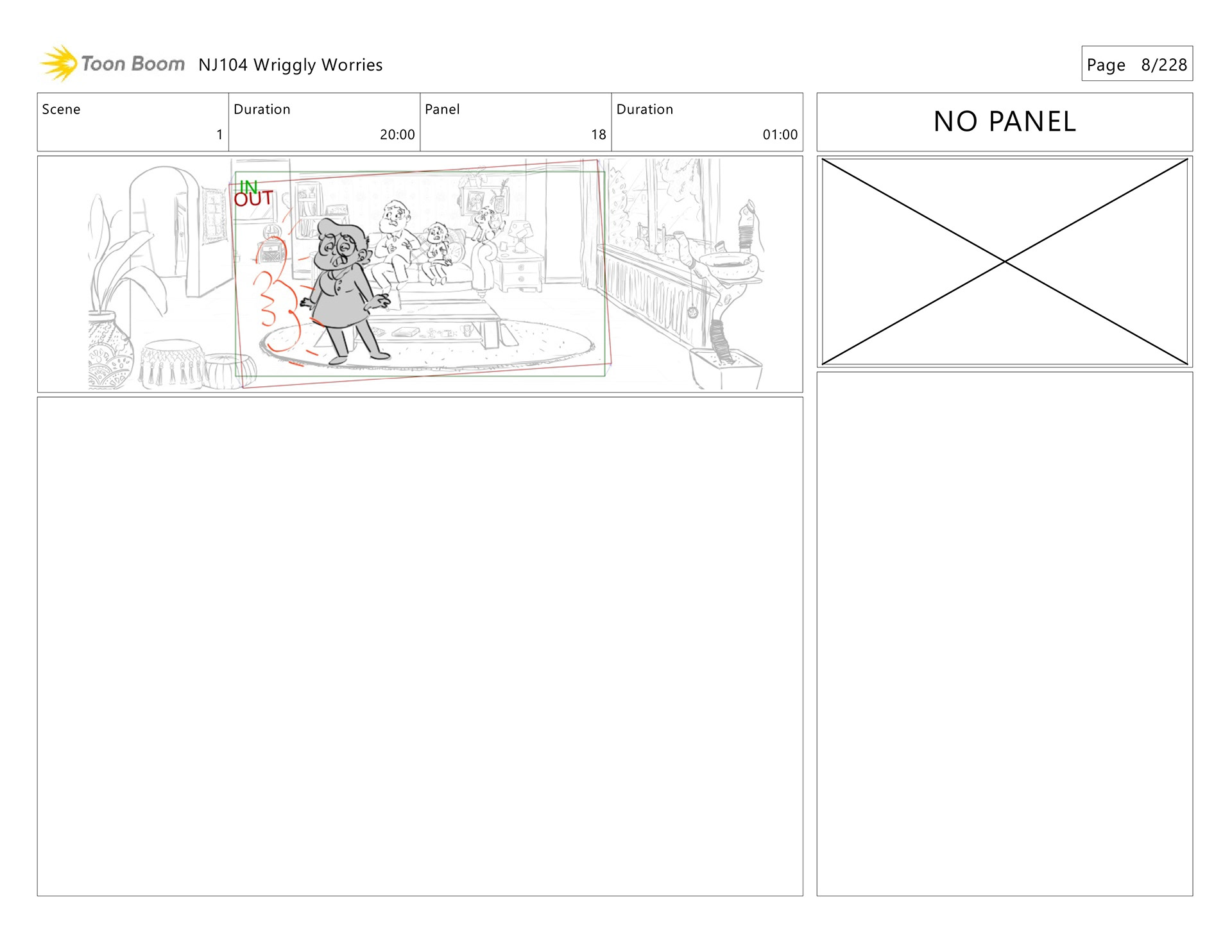 Toon Boom NJ104 Wriggly Worries

Page 8/228

| Scene | Duration | Panel | Duration |
|---|---|---|---|
| 1 | 20:00 | 18 | 01:00 |

NO PANEL

IN
OUT