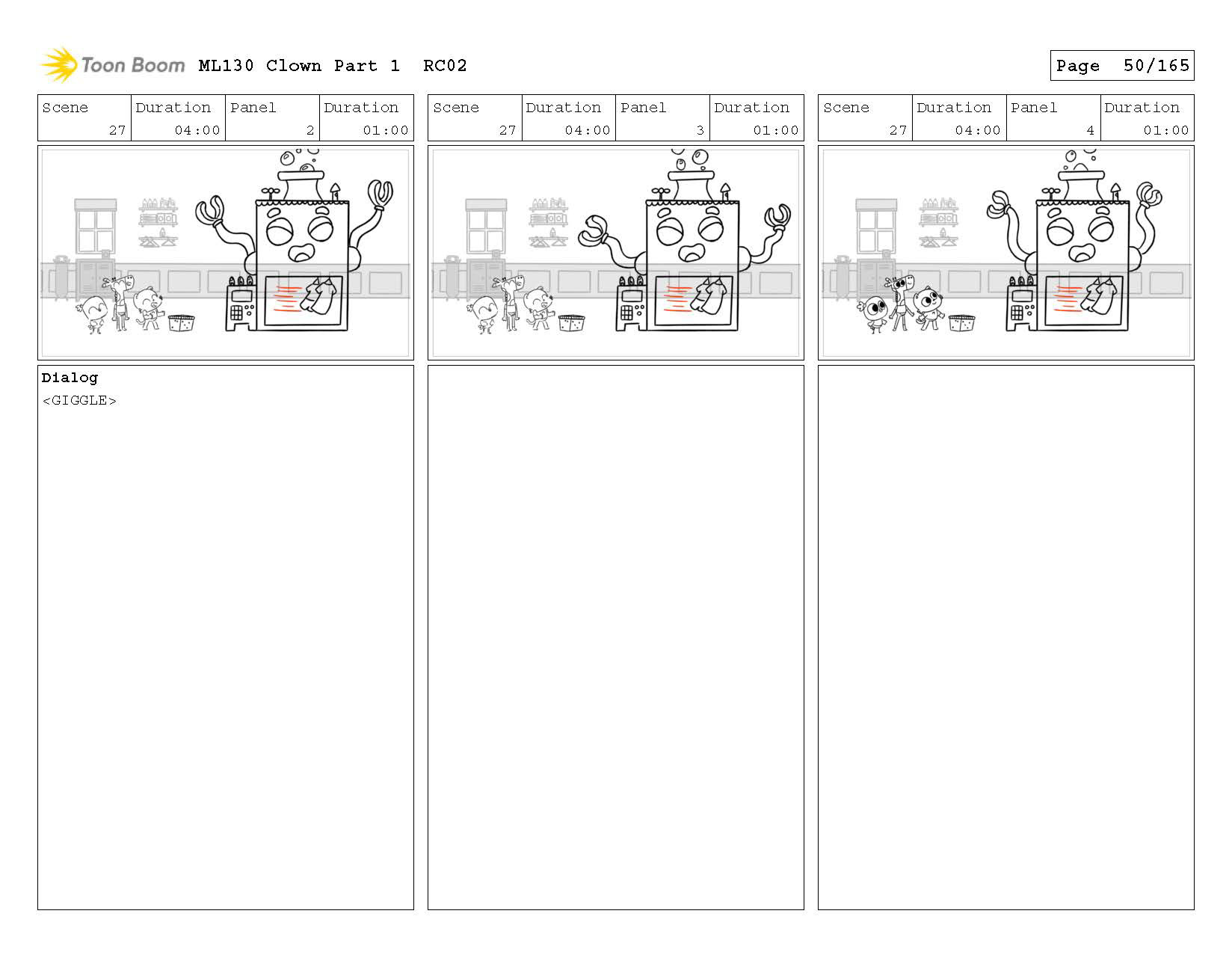 Toon Boom ML130 Clown Part 1 RC02

Page 50/165

| Scene | Duration | Panel | Duration |
|---|---|---|---|
| 27 | 04:00 | 2 | 01:00 |

Dialog
<GIGGLE>

| Scene | Duration | Panel | Duration |
|---|---|---|---|
| 27 | 04:00 | 3 | 01:00 |

| Scene | Duration | Panel | Duration |
|---|---|---|---|
| 27 | 04:00 | 4 | 01:00 |