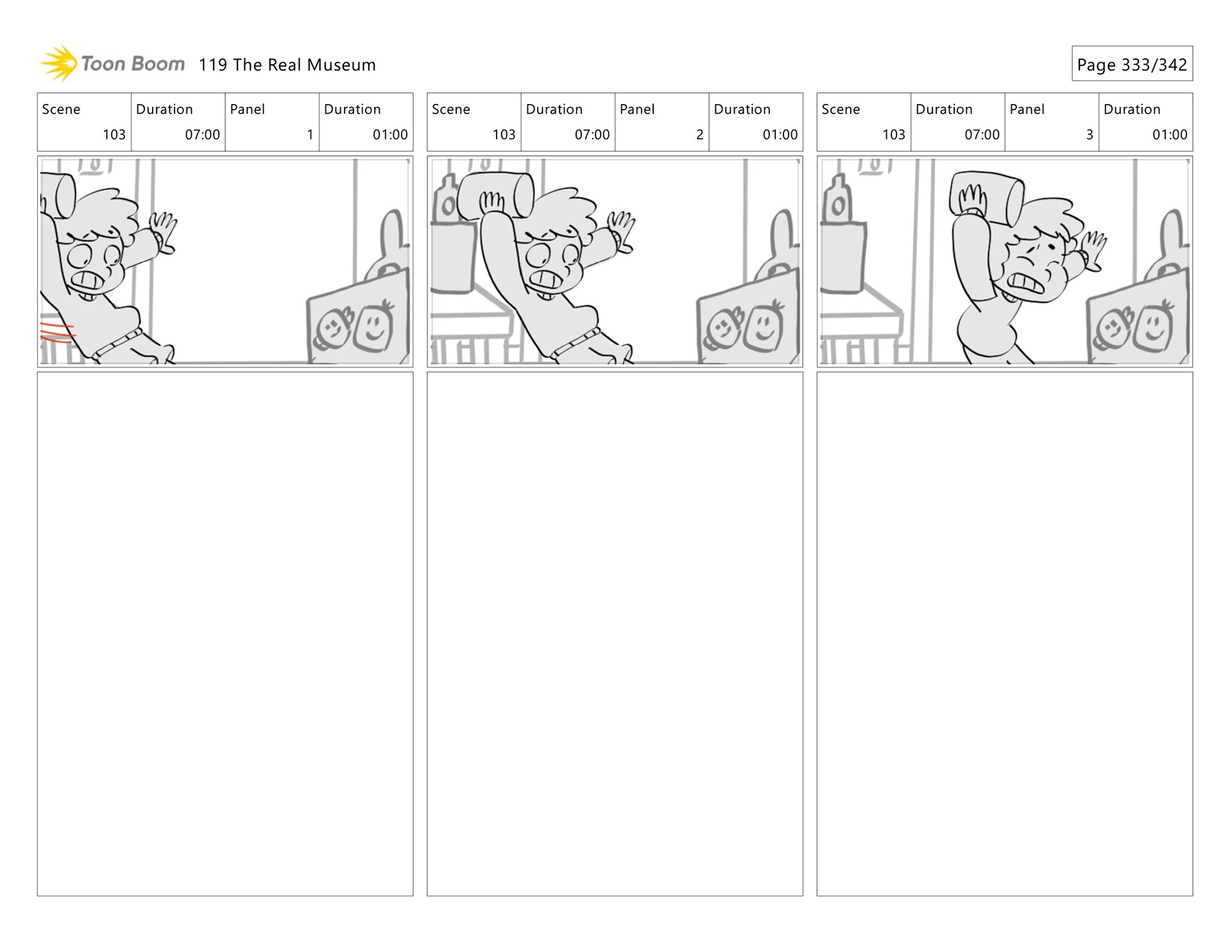 Toon Boom 119 The Real Museum

Page 333/342

| Scene | Duration | Panel | Duration |
|---|---|---|---|
| 103 | 07:00 | 1 | 01:00 |

| Scene | Duration | Panel | Duration |
|---|---|---|---|
| 103 | 07:00 | 2 | 01:00 |

| Scene | Duration | Panel | Duration |
|---|---|---|---|
| 103 | 07:00 | 3 | 01:00 |