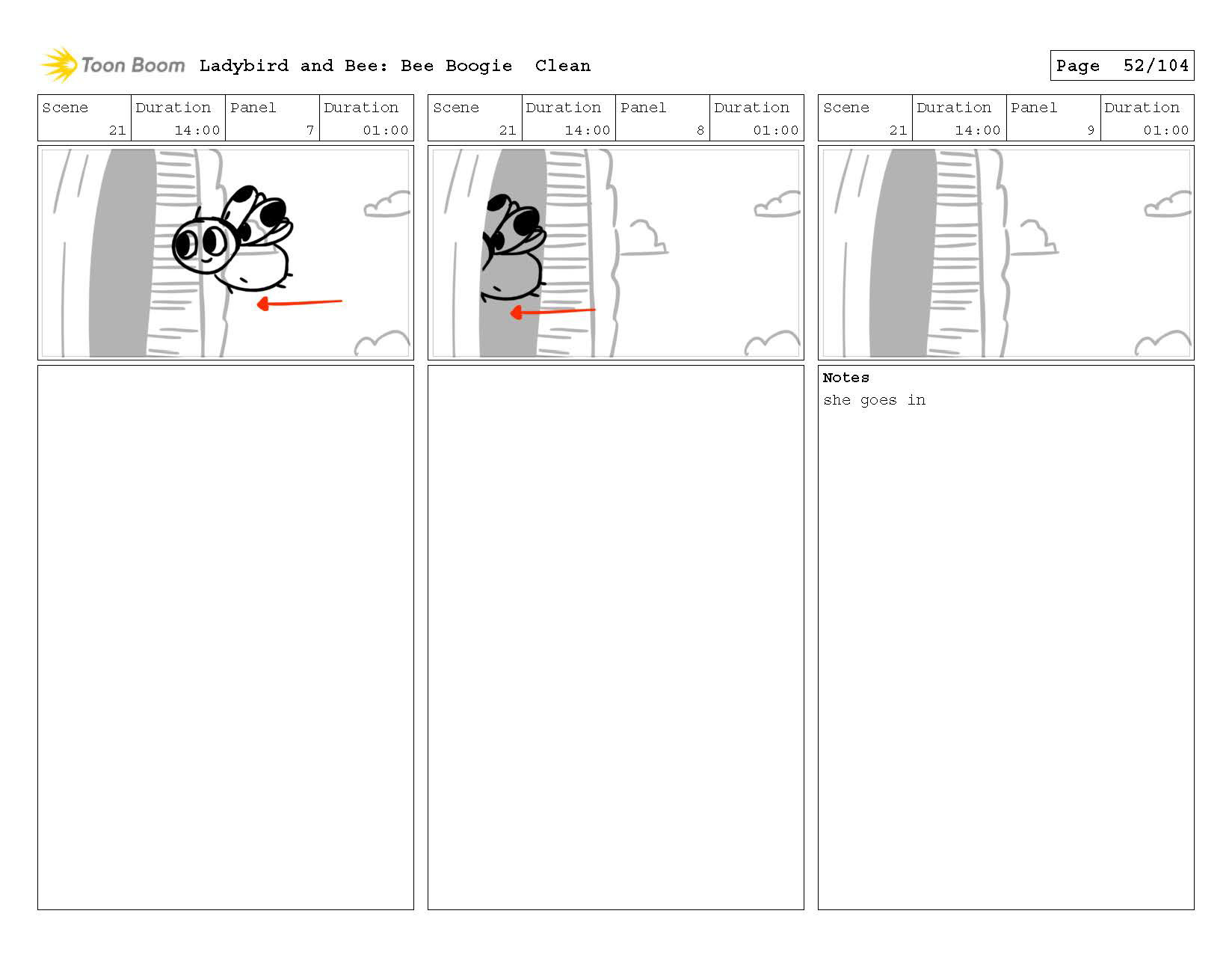 Toon Boom Ladybird and Bee: Bee Boogie Clean

Page 52/104

| Scene | Duration | Panel | Duration |
|---|---|---|---|
| 21 | 14:00 | 7 | 01:00 |

| Scene | Duration | Panel | Duration |
|---|---|---|---|
| 21 | 14:00 | 8 | 01:00 |

| Scene | Duration | Panel | Duration |
|---|---|---|---|
| 21 | 14:00 | 9 | 01:00 |

Notes
she goes in