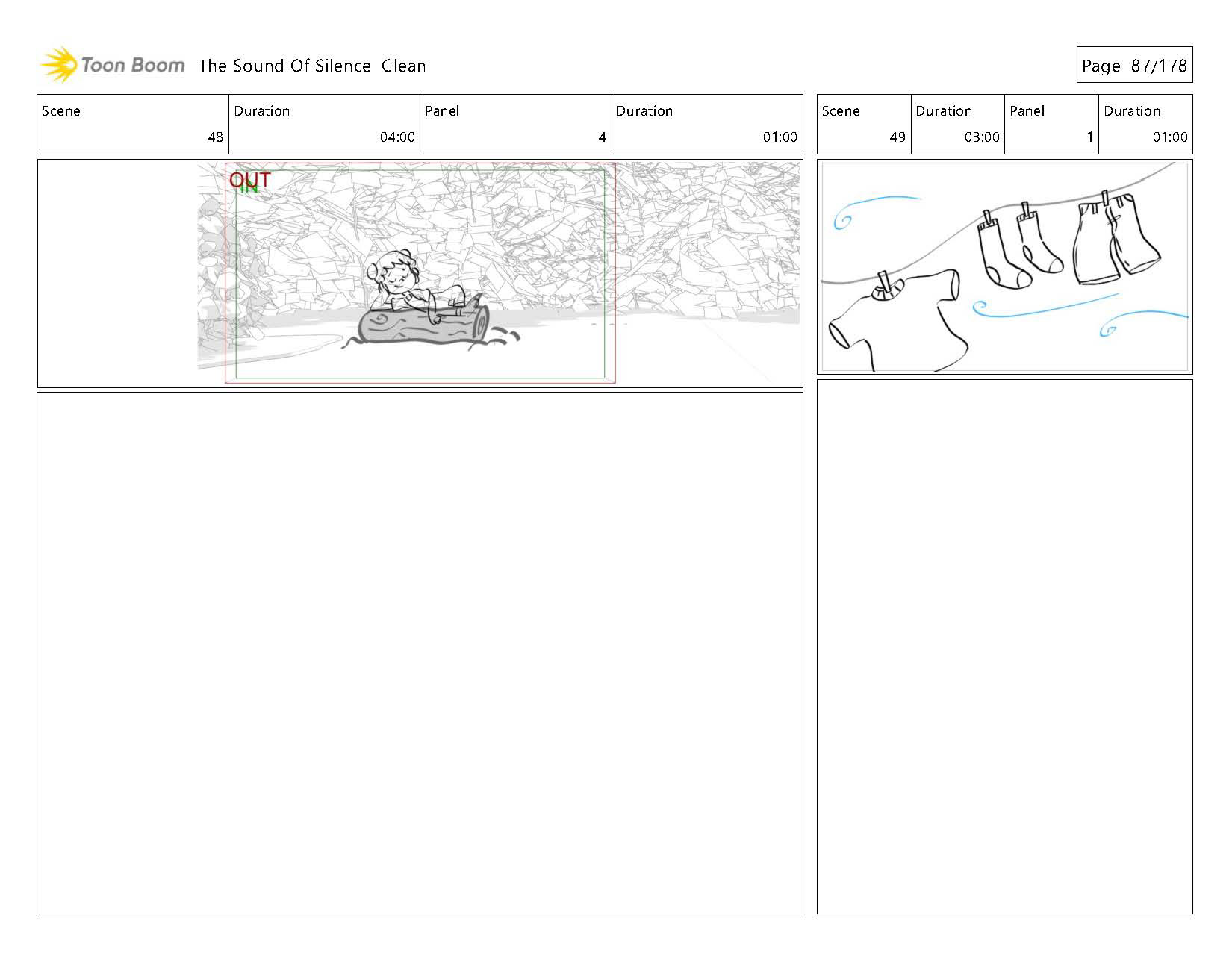 Toon Boom The Sound Of Silence Clean

Page 87/178

| Scene | Duration | Panel | Duration |
|---|---|---|---|
| 48 | 04:00 | 4 | 01:00 |

OUT
IN

| Scene | Duration | Panel | Duration |
|---|---|---|---|
| 49 | 03:00 | 1 | 01:00 |