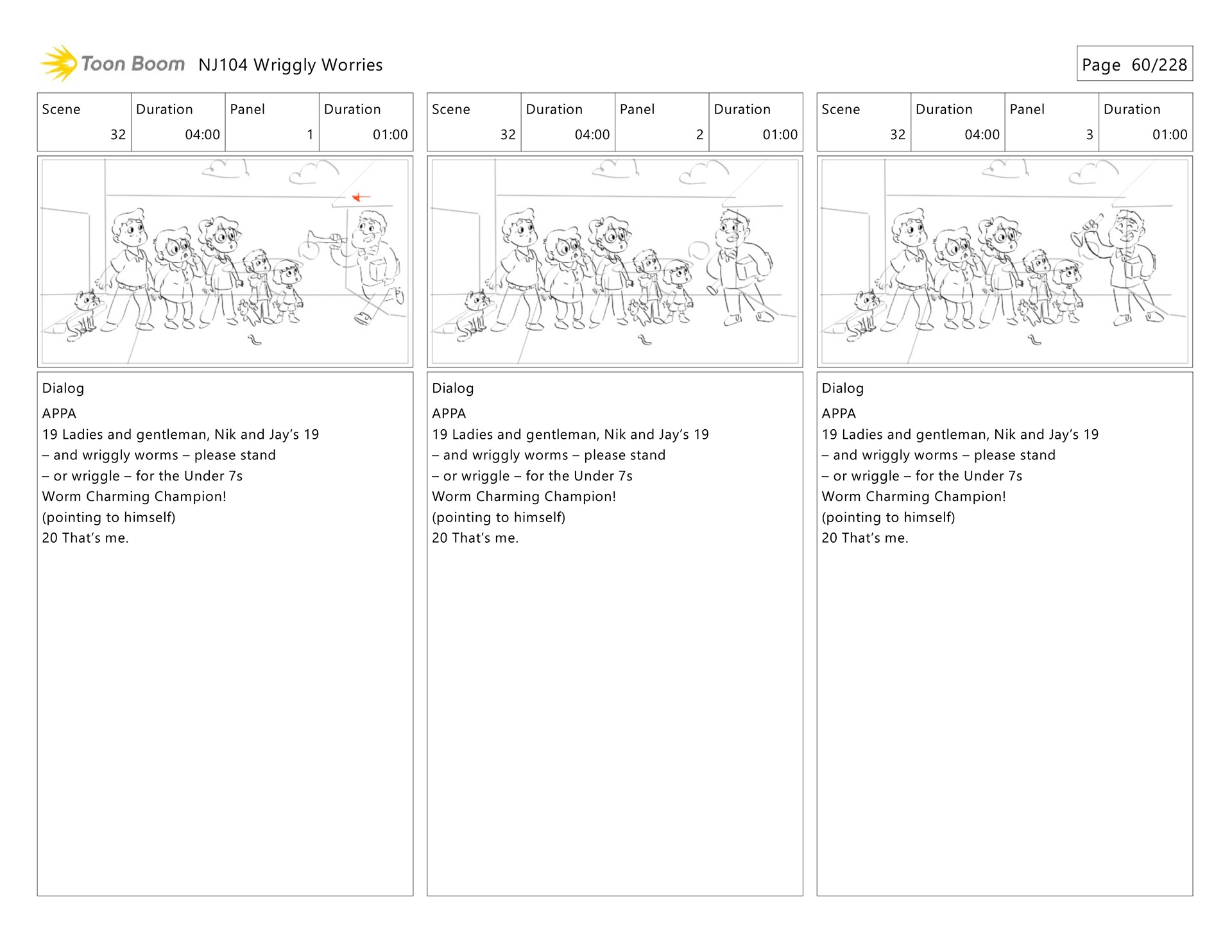 Toon Boom NJ104 Wriggly Worries

Page 60/228

| Scene | Duration | Panel | Duration |
|---|---|---|---|
| 32 | 04:00 | 1 | 01:00 |

Dialog
APPA
19 Ladies and gentleman, Nik and Jay's 19
– and wriggly worms – please stand
– or wriggle – for the Under 7s
Worm Charming Champion!
(pointing to himself)
20 That's me.

| Scene | Duration | Panel | Duration |
|---|---|---|---|
| 32 | 04:00 | 2 | 01:00 |

Dialog
APPA
19 Ladies and gentleman, Nik and Jay's 19
– and wriggly worms – please stand
– or wriggle – for the Under 7s
Worm Charming Champion!
(pointing to himself)
20 That's me.

| Scene | Duration | Panel | Duration |
|---|---|---|---|
| 32 | 04:00 | 3 | 01:00 |

Dialog
APPA
19 Ladies and gentleman, Nik and Jay's 19
– and wriggly worms – please stand
– or wriggle – for the Under 7s
Worm Charming Champion!
(pointing to himself)
20 That's me.