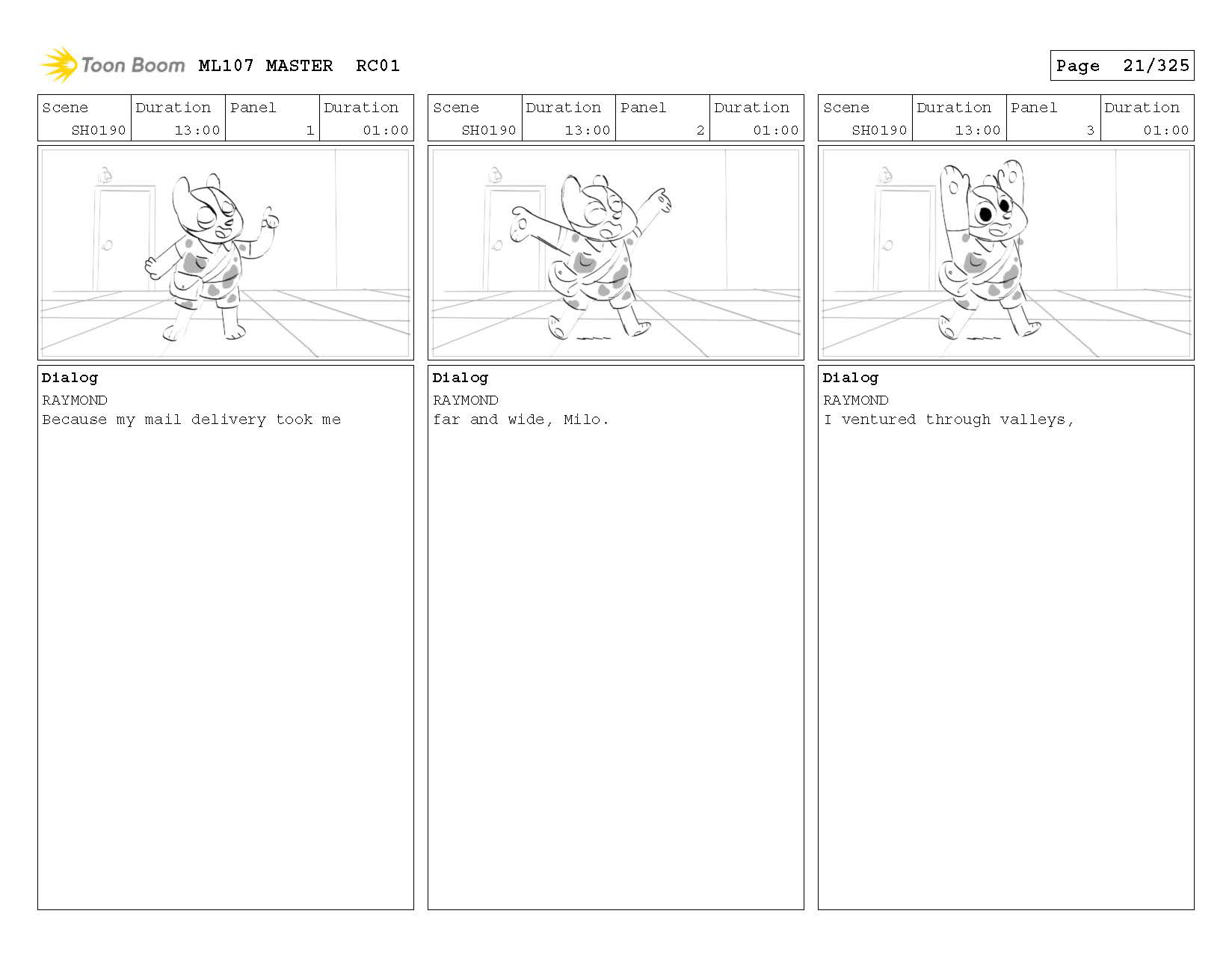 Toon Boom ML107 MASTER RC01

Page 21/325

| Scene | Duration | Panel | Duration |
|---|---|---|---|
| SH0190 | 13:00 | 1 | 01:00 |

Dialog
RAYMOND
Because my mail delivery took me

| Scene | Duration | Panel | Duration |
|---|---|---|---|
| SH0190 | 13:00 | 2 | 01:00 |

Dialog
RAYMOND
far and wide, Milo.

| Scene | Duration | Panel | Duration |
|---|---|---|---|
| SH0190 | 13:00 | 3 | 01:00 |

Dialog
RAYMOND
I ventured through valleys,