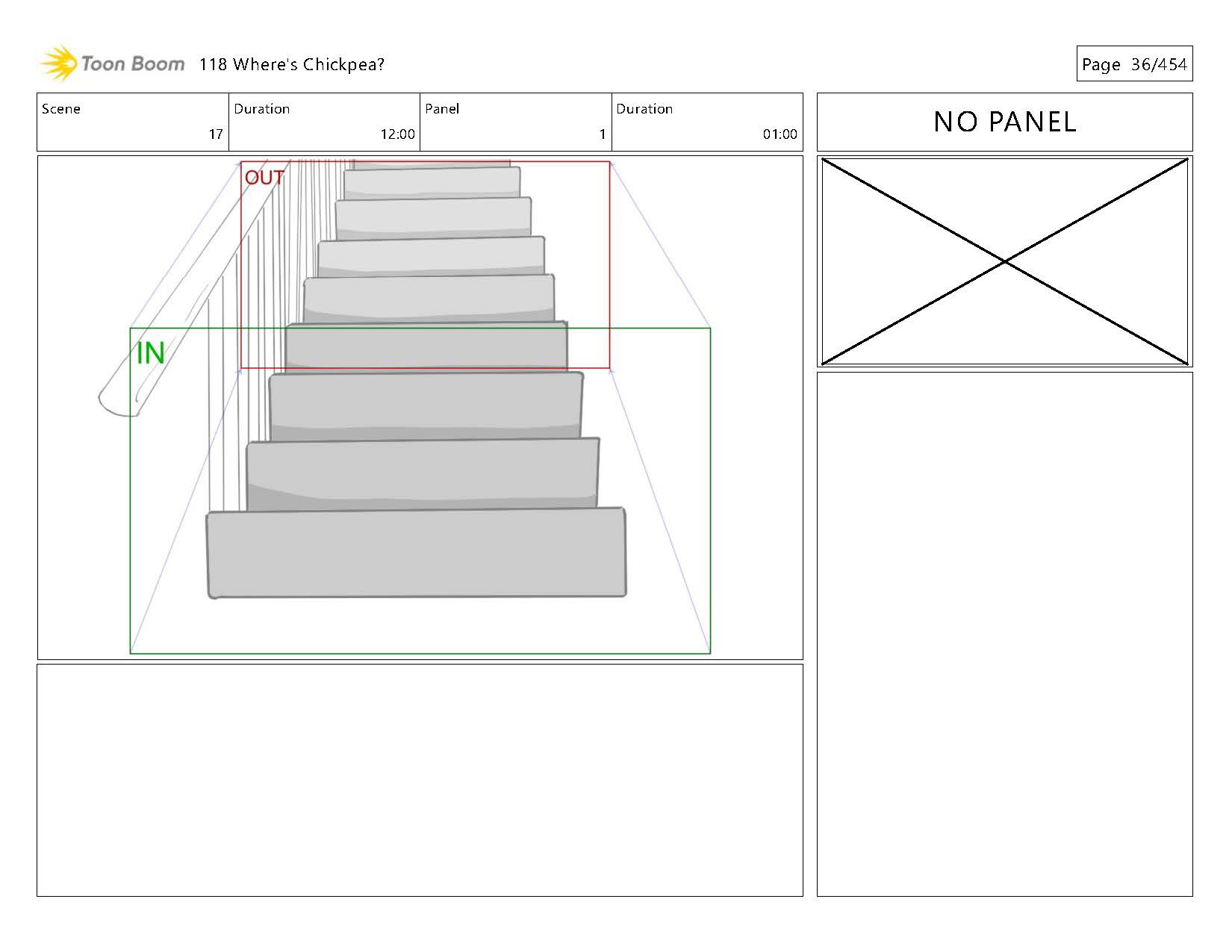 Toon Boom 118 Where's Chickpea?

Page 36/454

| Scene | Duration | Panel | Duration |
|---|---|---|---|
| 17 | 12:00 | 1 | 01:00 |

NO PANEL

OUT

IN