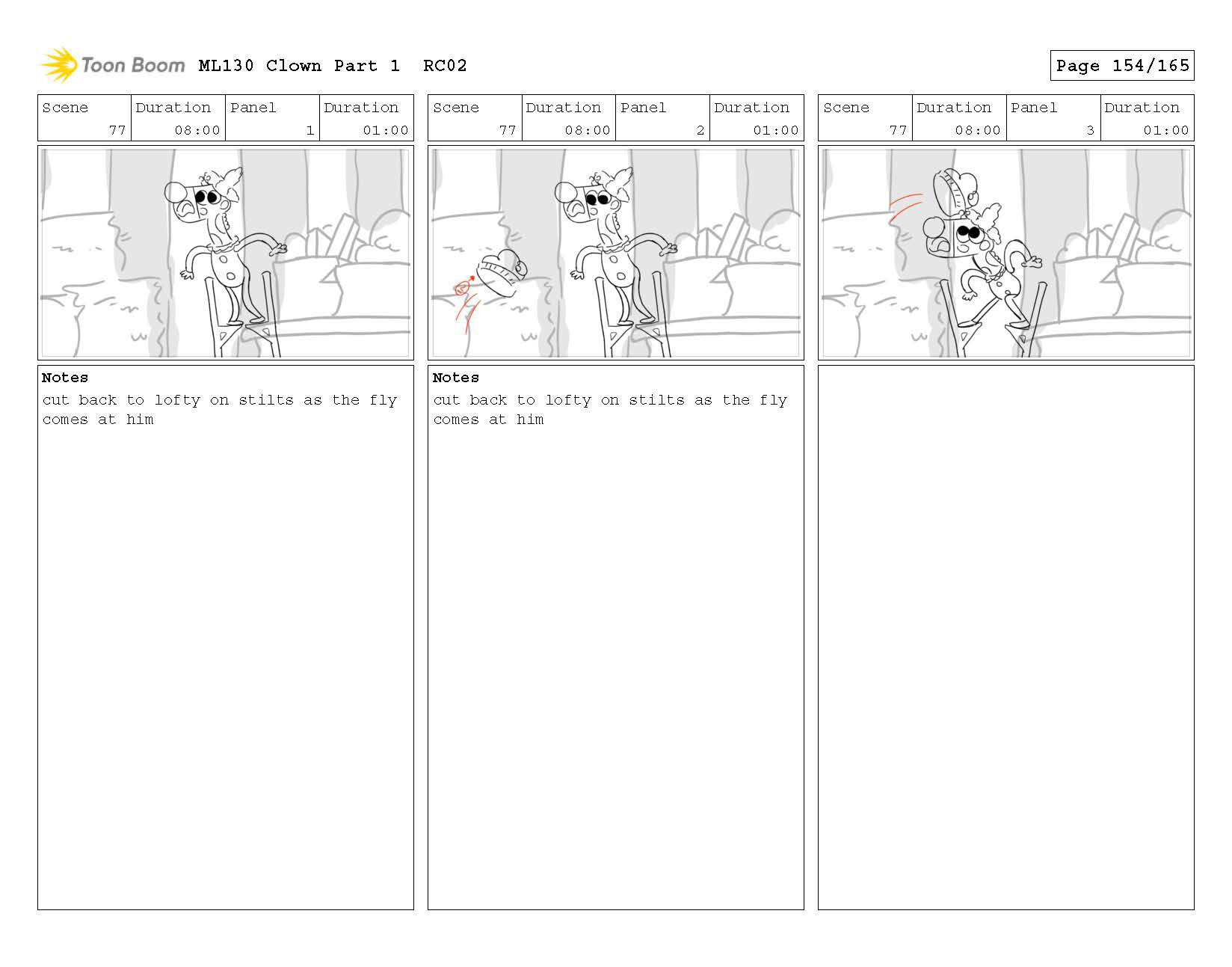 Toon Boom ML130 Clown Part 1 RC02

Page 154/165

| Scene | Duration | Panel | Duration |
|---|---|---|---|
| 77 | 08:00 | 1 | 01:00 |

Notes
cut back to lofty on stilts as the fly comes at him

| Scene | Duration | Panel | Duration |
|---|---|---|---|
| 77 | 08:00 | 2 | 01:00 |

Notes
cut back to lofty on stilts as the fly comes at him

| Scene | Duration | Panel | Duration |
|---|---|---|---|
| 77 | 08:00 | 3 | 01:00 |