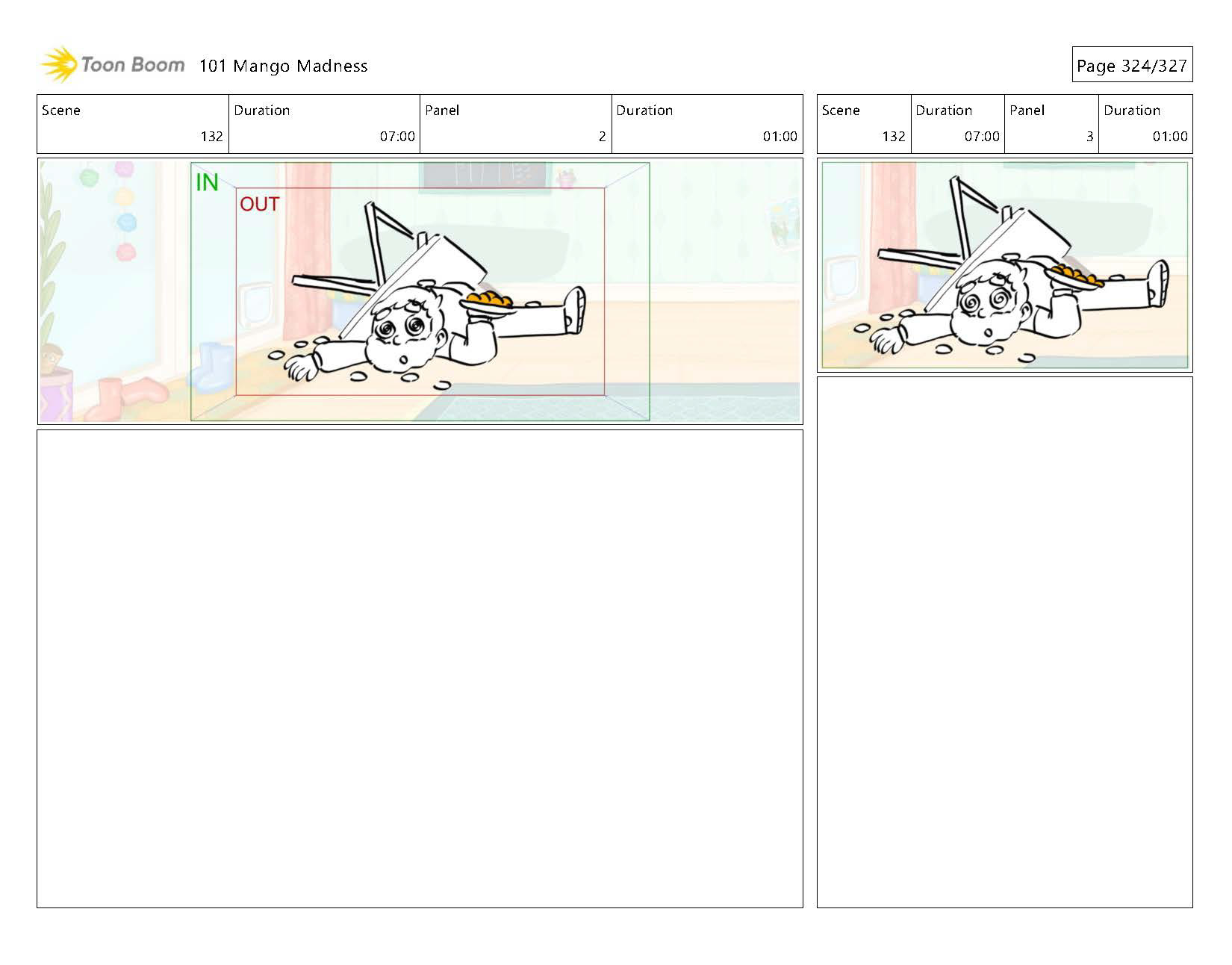 Toon Boom 101 Mango Madness

Page 324/327

| Scene | Duration | Panel | Duration |
|---|---|---|---|
| 132 | 07:00 | 2 | 01:00 |

IN
OUT

| Scene | Duration | Panel | Duration |
|---|---|---|---|
| 132 | 07:00 | 3 | 01:00 |