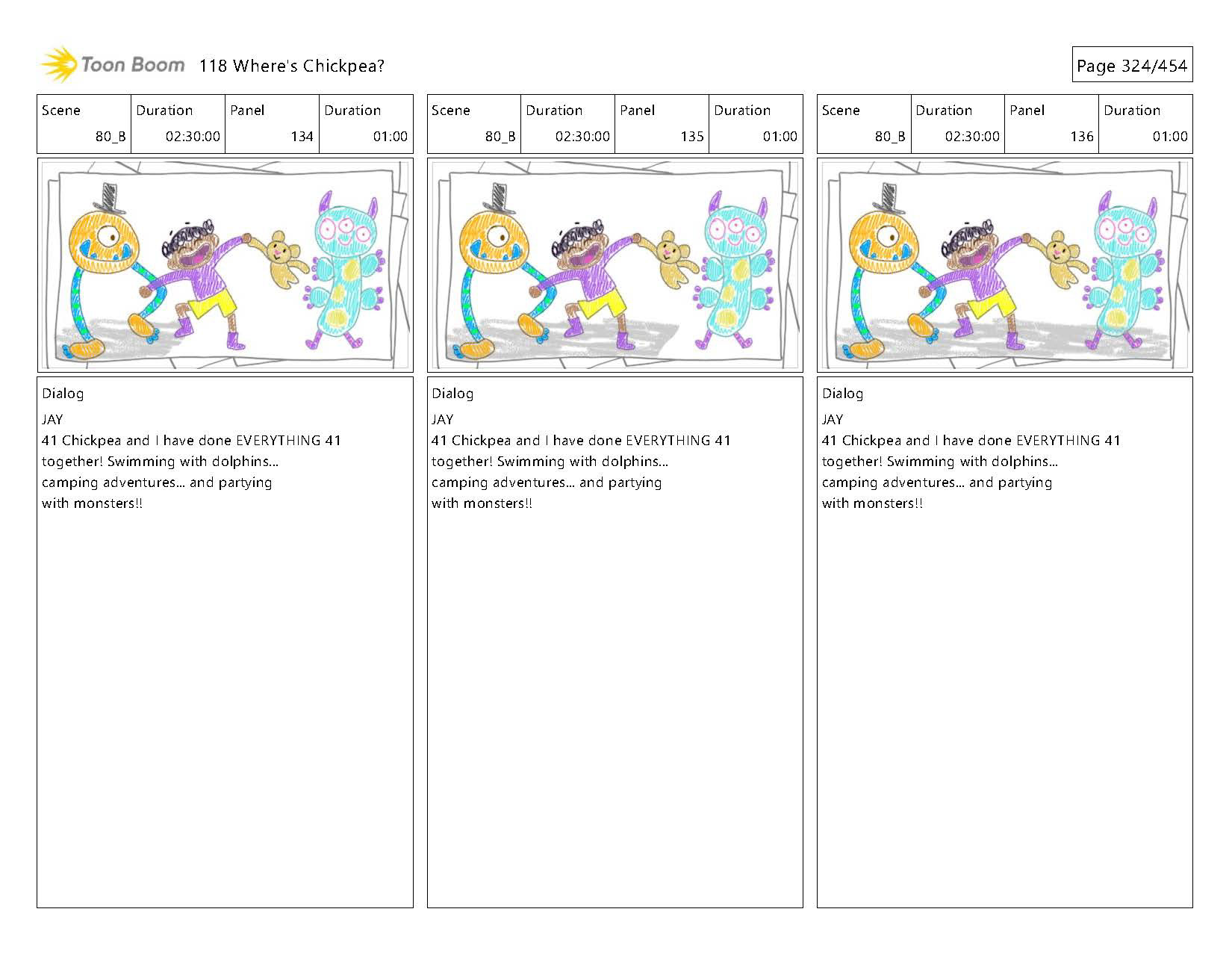 Toon Boom 118 Where's Chickpea?

Page 324/454

| Scene | Duration | Panel | Duration |
|---|---|---|---|
| 80_B | 02:30:00 | 134 | 01:00 |

Dialog

JAY

41 Chickpea and I have done EVERYTHING 41 together! Swimming with dolphins... camping adventures... and partying with monsters!!

| Scene | Duration | Panel | Duration |
|---|---|---|---|
| 80_B | 02:30:00 | 135 | 01:00 |

Dialog

JAY

41 Chickpea and I have done EVERYTHING 41 together! Swimming with dolphins... camping adventures... and partying with monsters!!

| Scene | Duration | Panel | Duration |
|---|---|---|---|
| 80_B | 02:30:00 | 136 | 01:00 |

Dialog

JAY

41 Chickpea and I have done EVERYTHING 41 together! Swimming with dolphins... camping adventures... and partying with monsters!!