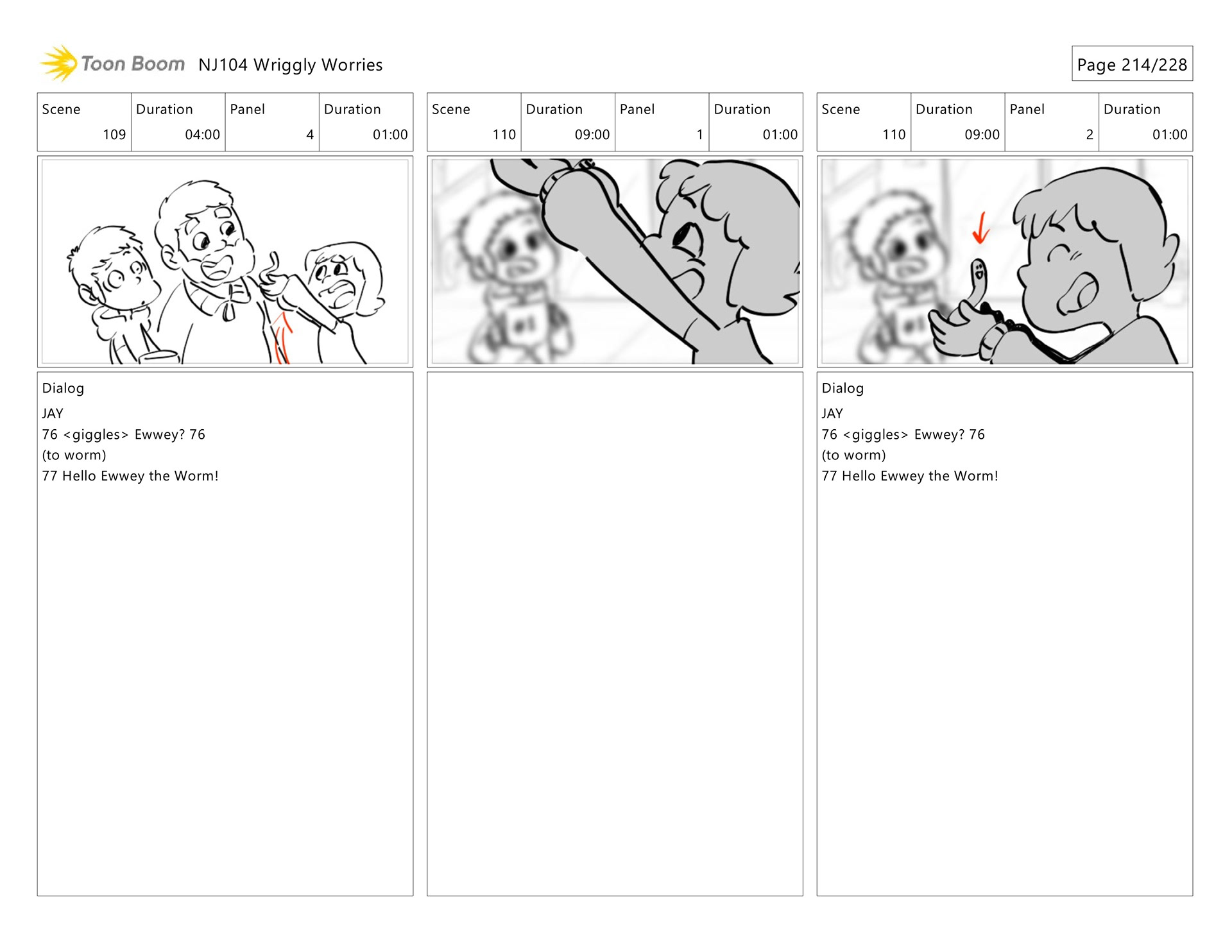 Toon Boom NJ104 Wriggly Worries

Page 214/228

| Scene | Duration | Panel | Duration |
|---|---|---|---|
| 109 | 04:00 | 4 | 01:00 |

Dialog
JAY
76 <giggles> Ewwey? 76
(to worm)
77 Hello Ewwey the Worm!

| Scene | Duration | Panel | Duration |
|---|---|---|---|
| 110 | 09:00 | 1 | 01:00 |

| Scene | Duration | Panel | Duration |
|---|---|---|---|
| 110 | 09:00 | 2 | 01:00 |

Dialog
JAY
76 <giggles> Ewwey? 76
(to worm)
77 Hello Ewwey the Worm!