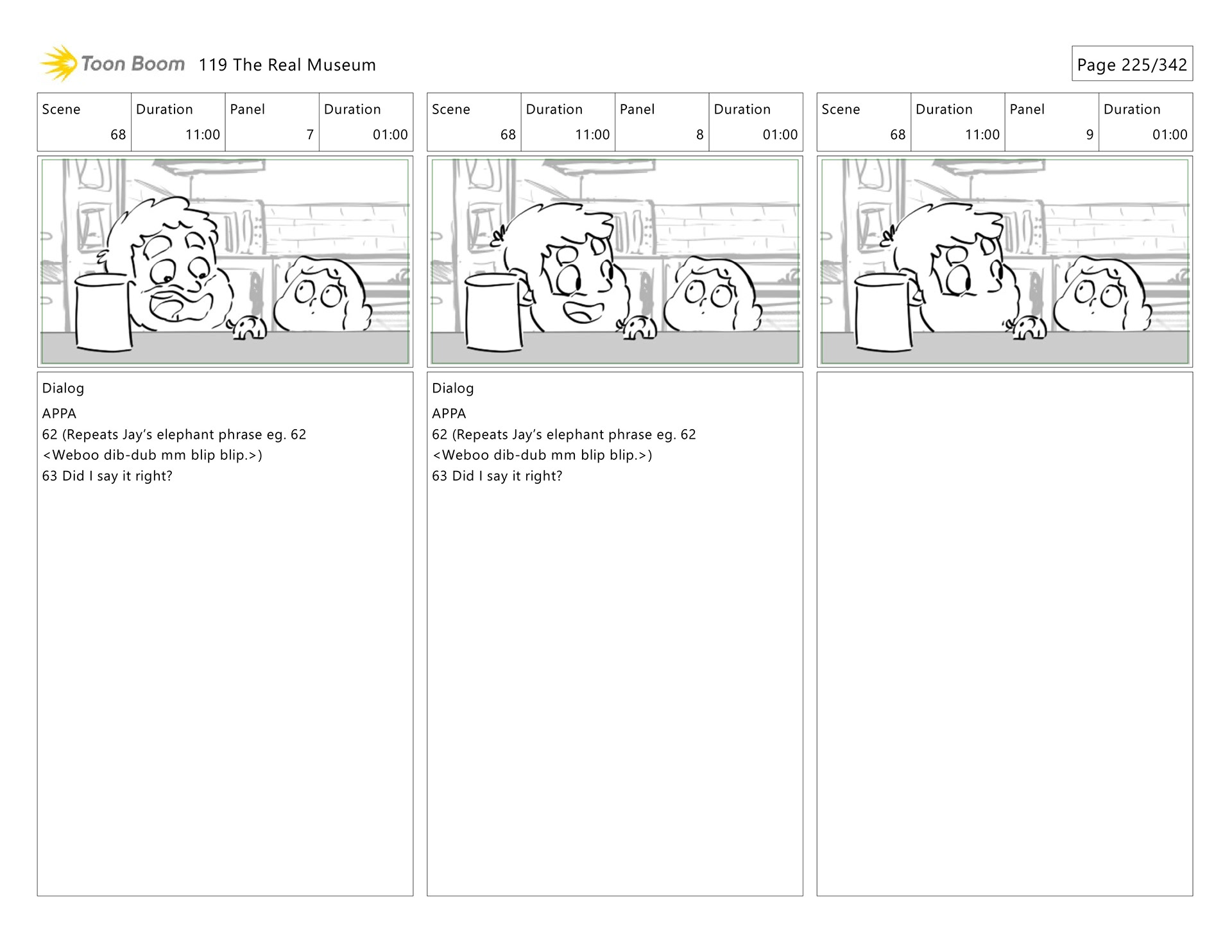 Toon Boom 119 The Real Museum

Page 225/342

| Scene | Duration | Panel | Duration |
|---|---|---|---|
| 68 | 11:00 | 7 | 01:00 |

Dialog
APPA
62 (Repeats Jay's elephant phrase eg. 62 <Weboo dib-dub mm blip blip.>)
63 Did I say it right?

| Scene | Duration | Panel | Duration |
|---|---|---|---|
| 68 | 11:00 | 8 | 01:00 |

Dialog
APPA
62 (Repeats Jay's elephant phrase eg. 62 <Weboo dib-dub mm blip blip.>)
63 Did I say it right?

| Scene | Duration | Panel | Duration |
|---|---|---|---|
| 68 | 11:00 | 9 | 01:00 |