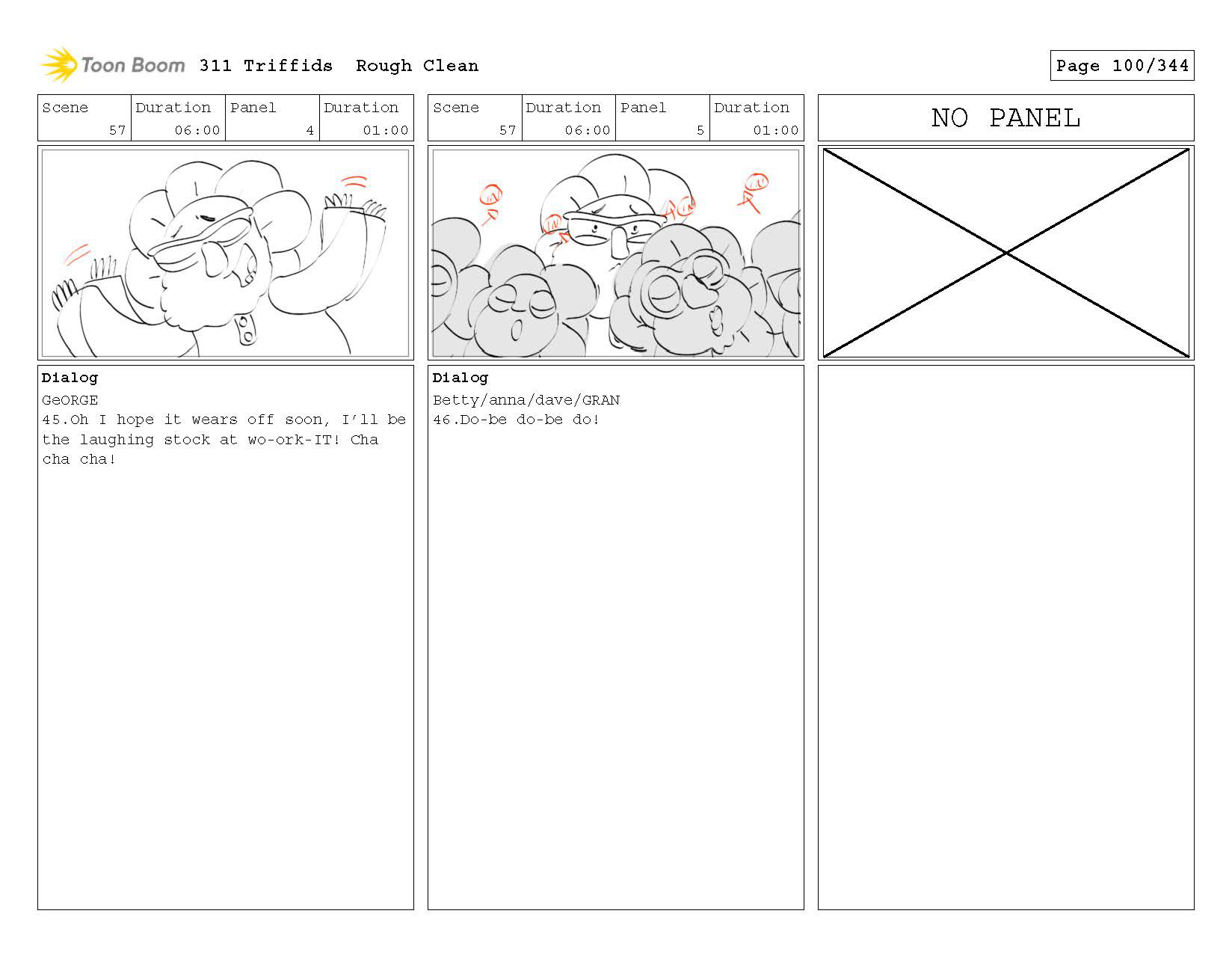 Toon Boom 311 Triffids Rough Clean

Page 100/344

| Scene | Duration | Panel | Duration |
|---|---|---|---|
| 57 | 06:00 | 4 | 01:00 |

Dialog
GeORGE
45.Oh I hope it wears off soon, I'll be the laughing stock at wo-ork-IT! Cha cha cha!

| Scene | Duration | Panel | Duration |
|---|---|---|---|
| 57 | 06:00 | 5 | 01:00 |

Dialog
Betty/anna/dave/GRAN
46.Do-be do-be do!

NO PANEL