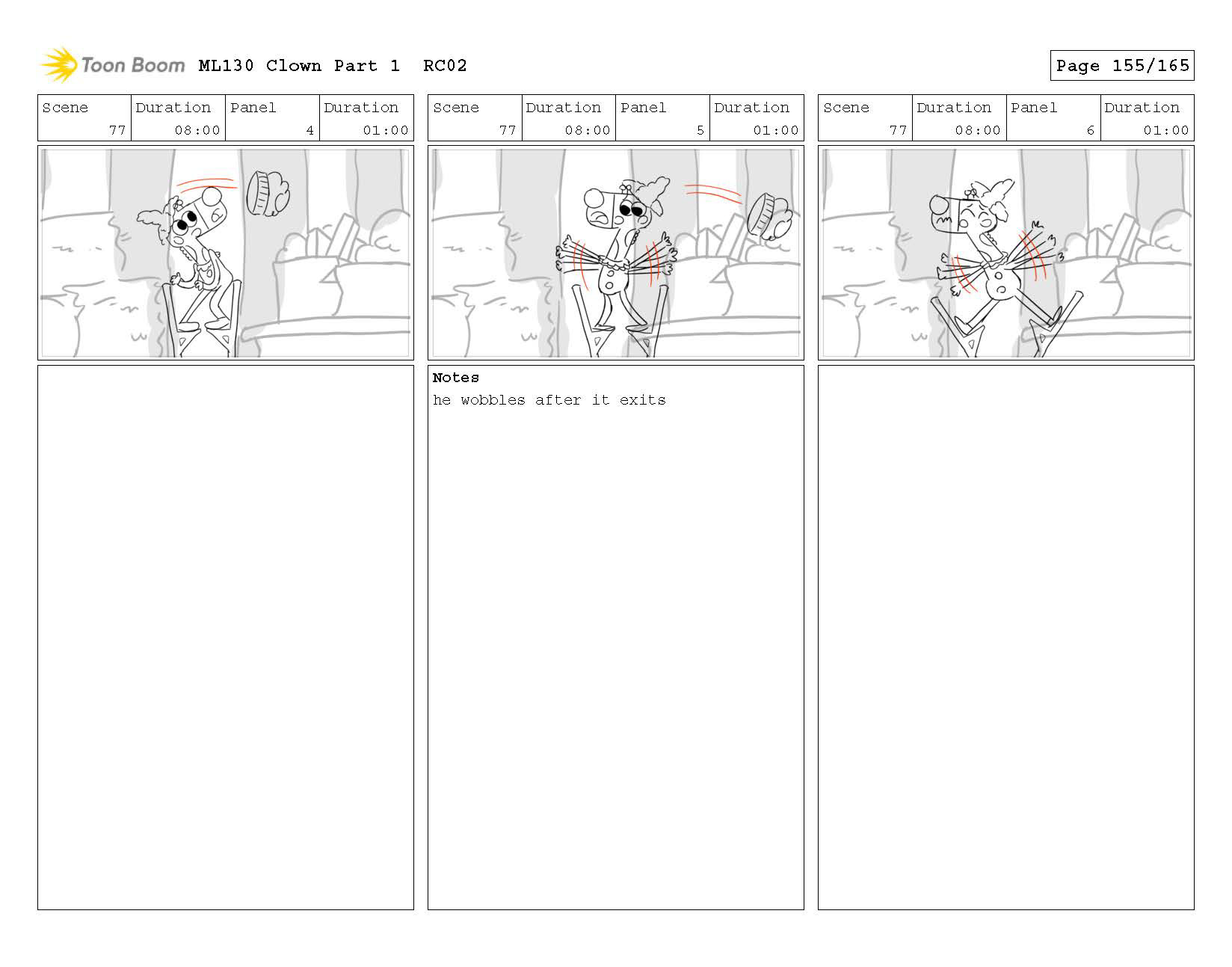 Toon Boom ML130 Clown Part 1 RC02

Page 155/165

| Scene | Duration | Panel | Duration |
|---|---|---|---|
| 77 | 08:00 | 4 | 01:00 |

| Scene | Duration | Panel | Duration |
|---|---|---|---|
| 77 | 08:00 | 5 | 01:00 |

Notes
he wobbles after it exits

| Scene | Duration | Panel | Duration |
|---|---|---|---|
| 77 | 08:00 | 6 | 01:00 |