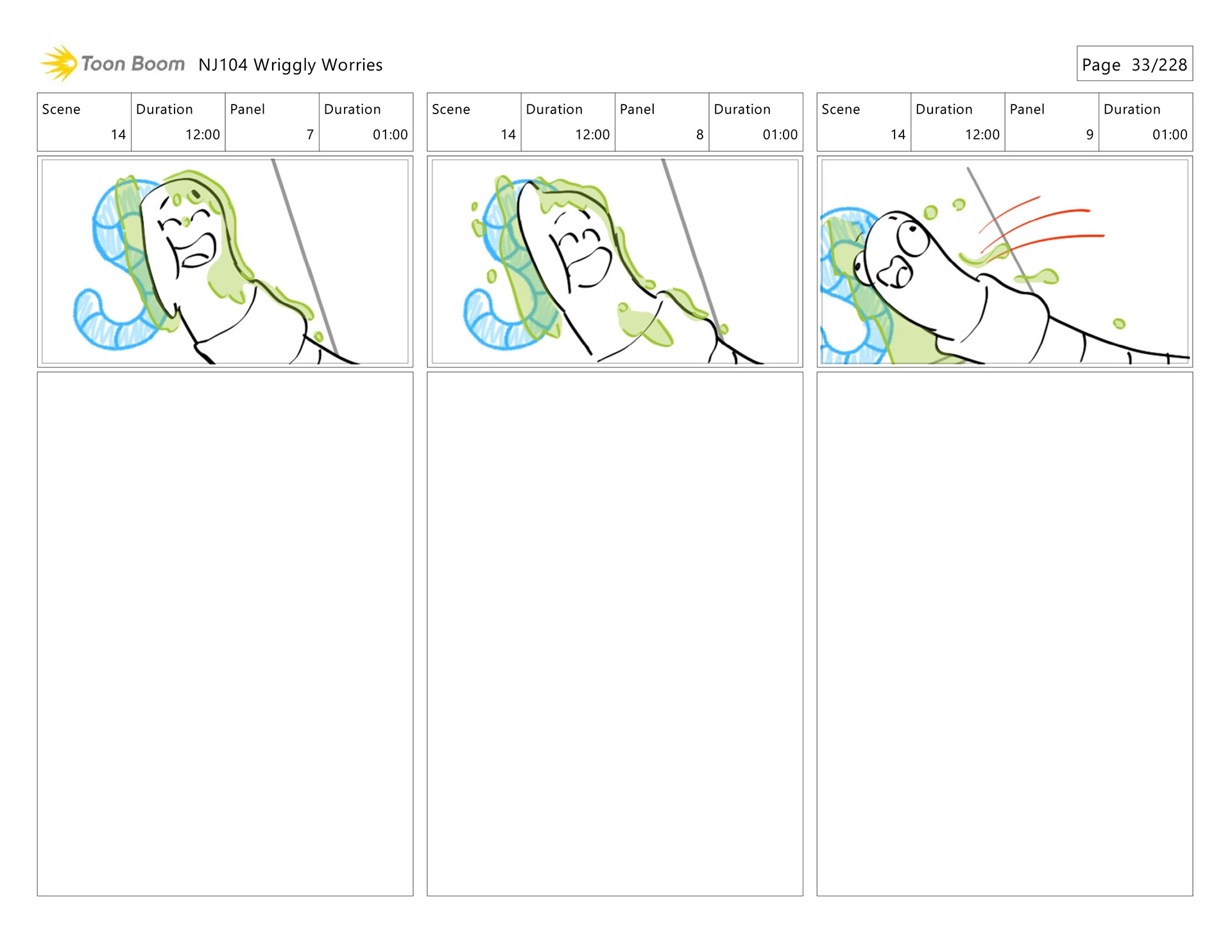 Toon Boom NJ104 Wriggly Worries

Page 33/228

| Scene | Duration | Panel | Duration |
|---|---|---|---|
| 14 | 12:00 | 7 | 01:00 |

| Scene | Duration | Panel | Duration |
|---|---|---|---|
| 14 | 12:00 | 8 | 01:00 |

| Scene | Duration | Panel | Duration |
|---|---|---|---|
| 14 | 12:00 | 9 | 01:00 |