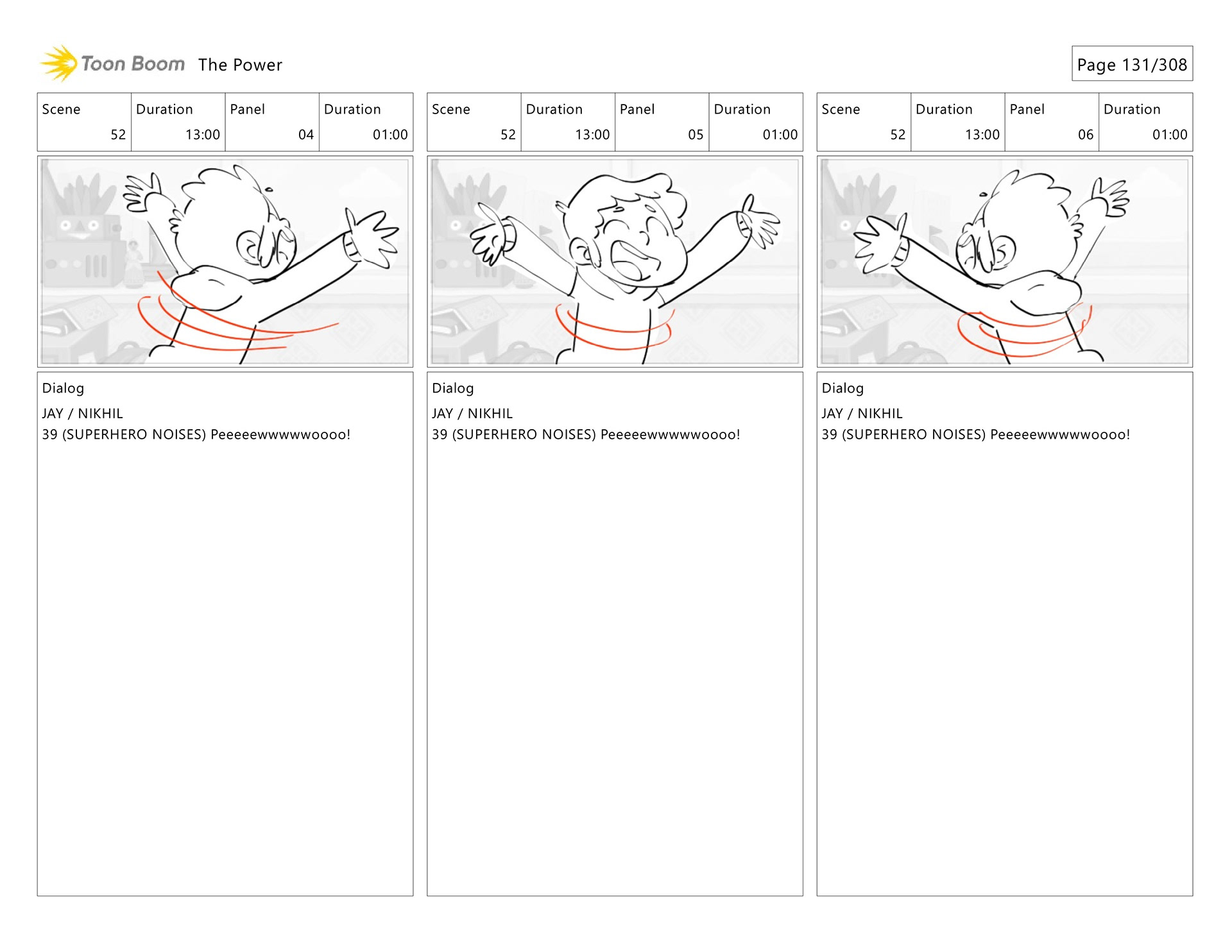 Toon Boom The Power

Page 131/308

| Scene | Duration | Panel | Duration |
|---|---|---|---|
| 52 | 13:00 | 04 | 01:00 |

Dialog
JAY / NIKHIL
39 (SUPERHERO NOISES) Peeeeewwwwwoooo!

| Scene | Duration | Panel | Duration |
|---|---|---|---|
| 52 | 13:00 | 05 | 01:00 |

Dialog
JAY / NIKHIL
39 (SUPERHERO NOISES) Peeeeewwwwwoooo!

| Scene | Duration | Panel | Duration |
|---|---|---|---|
| 52 | 13:00 | 06 | 01:00 |

Dialog
JAY / NIKHIL
39 (SUPERHERO NOISES) Peeeeewwwwwoooo!