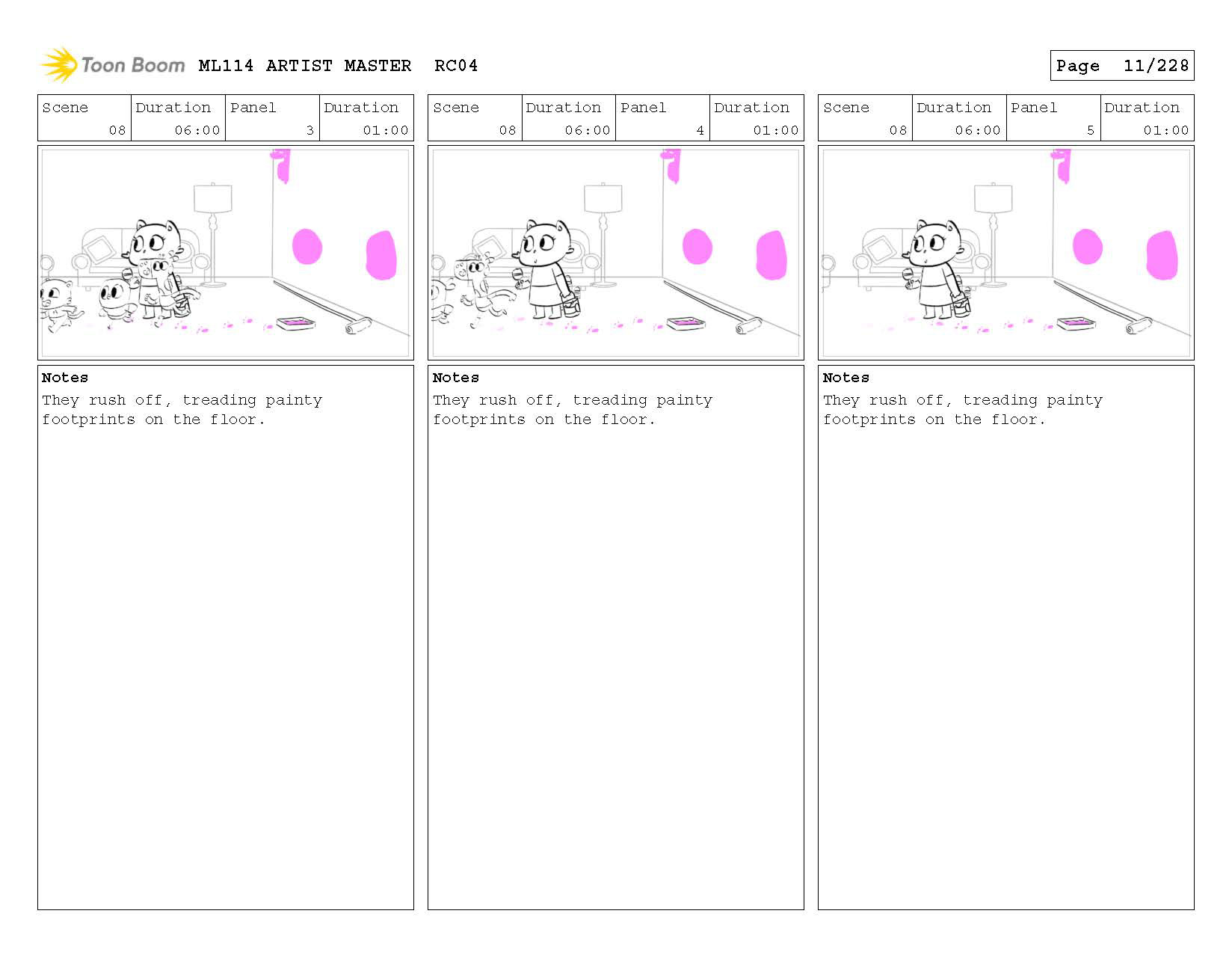 Toon Boom ML114 ARTIST MASTER RC04

Page 11/228

| Scene | Duration | Panel | Duration |
|---|---|---|---|
| 08 | 06:00 | 3 | 01:00 |

Notes
They rush off, treading painty footprints on the floor.

| Scene | Duration | Panel | Duration |
|---|---|---|---|
| 08 | 06:00 | 4 | 01:00 |

Notes
They rush off, treading painty footprints on the floor.

| Scene | Duration | Panel | Duration |
|---|---|---|---|
| 08 | 06:00 | 5 | 01:00 |

Notes
They rush off, treading painty footprints on the floor.