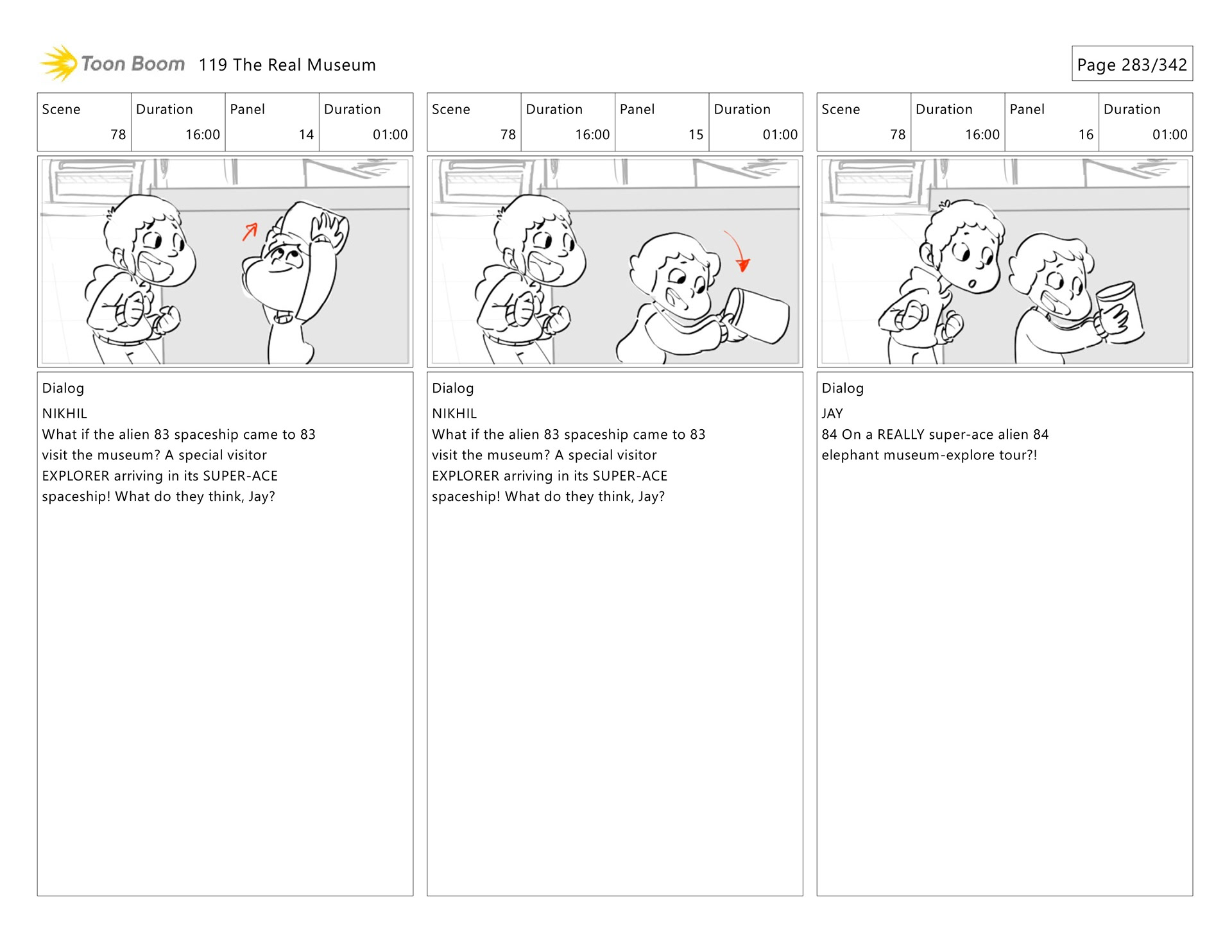 Toon Boom 119 The Real Museum

Page 283/342

| Scene | Duration | Panel | Duration |
|---|---|---|---|
| 78 | 16:00 | 14 | 01:00 |

Dialog
NIKHIL
What if the alien 83 spaceship came to 83 visit the museum? A special visitor EXPLORER arriving in its SUPER-ACE spaceship! What do they think, Jay?

| Scene | Duration | Panel | Duration |
|---|---|---|---|
| 78 | 16:00 | 15 | 01:00 |

Dialog
NIKHIL
What if the alien 83 spaceship came to 83 visit the museum? A special visitor EXPLORER arriving in its SUPER-ACE spaceship! What do they think, Jay?

| Scene | Duration | Panel | Duration |
|---|---|---|---|
| 78 | 16:00 | 16 | 01:00 |

Dialog
JAY
84 On a REALLY super-ace alien 84 elephant museum-explore tour?!