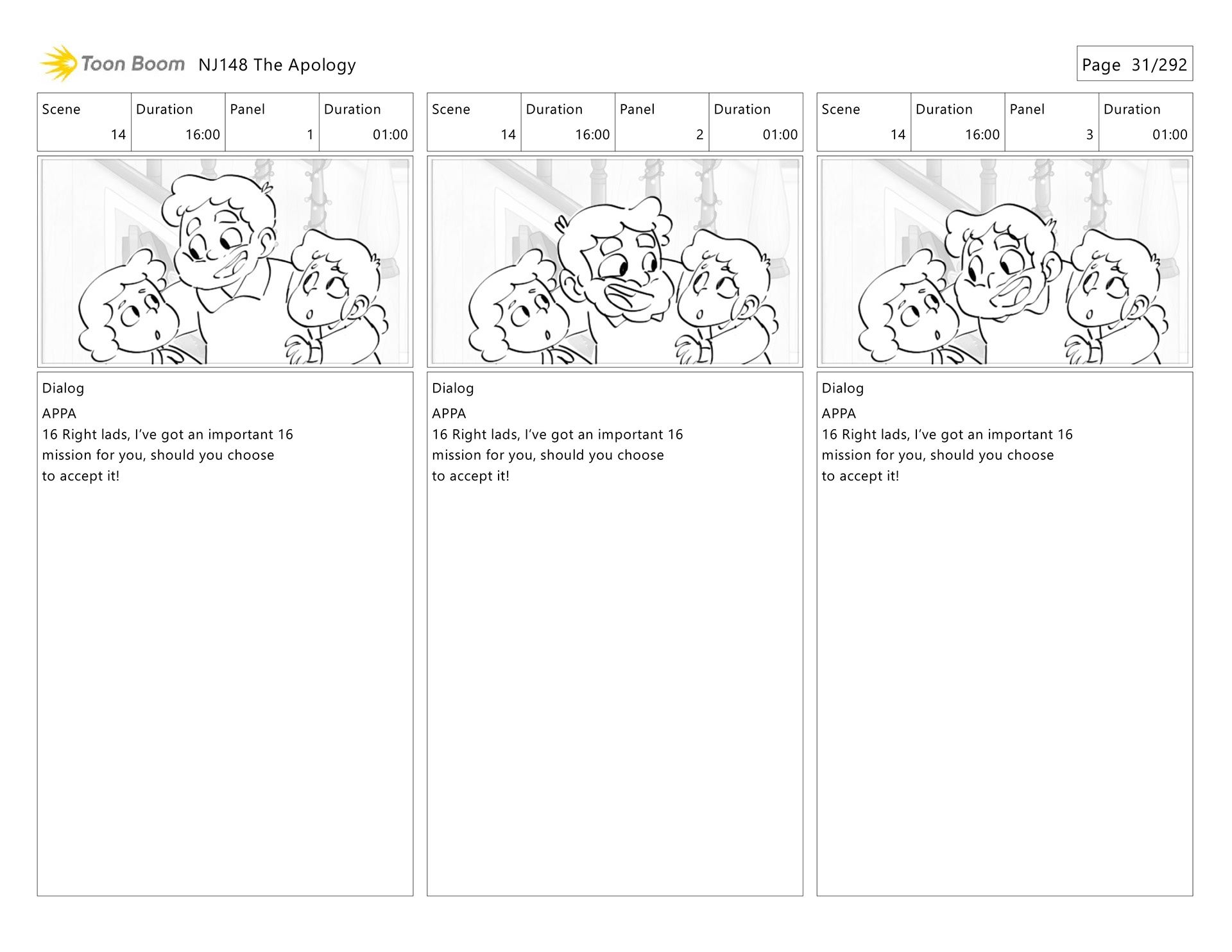 Toon Boom NJ148 The Apology

Page 31/292

| Scene | Duration | Panel | Duration |
|---|---|---|---|
| 14 | 16:00 | 1 | 01:00 |

Dialog
APPA
16 Right lads, I've got an important 16 mission for you, should you choose to accept it!

| Scene | Duration | Panel | Duration |
|---|---|---|---|
| 14 | 16:00 | 2 | 01:00 |

Dialog
APPA
16 Right lads, I've got an important 16 mission for you, should you choose to accept it!

| Scene | Duration | Panel | Duration |
|---|---|---|---|
| 14 | 16:00 | 3 | 01:00 |

Dialog
APPA
16 Right lads, I've got an important 16 mission for you, should you choose to accept it!