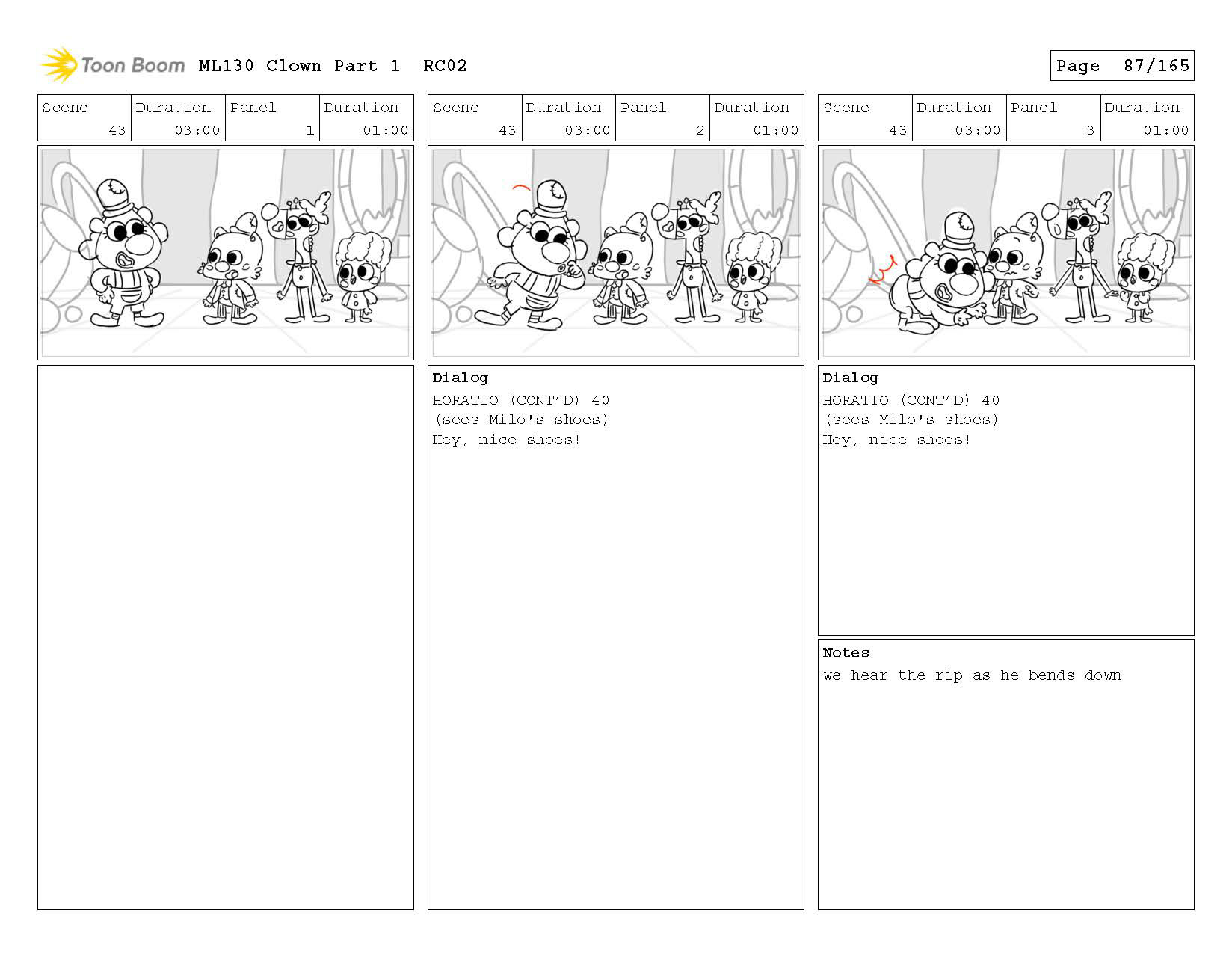 Toon Boom ML130 Clown Part 1 RC02

Page 87/165

| Scene | Duration | Panel | Duration |
|---|---|---|---|
| 43 | 03:00 | 1 | 01:00 |

| Scene | Duration | Panel | Duration |
|---|---|---|---|
| 43 | 03:00 | 2 | 01:00 |

Dialog
HORATIO (CONT'D) 40
(sees Milo's shoes)
Hey, nice shoes!

| Scene | Duration | Panel | Duration |
|---|---|---|---|
| 43 | 03:00 | 3 | 01:00 |

Dialog
HORATIO (CONT'D) 40
(sees Milo's shoes)
Hey, nice shoes!

Notes
we hear the rip as he bends down