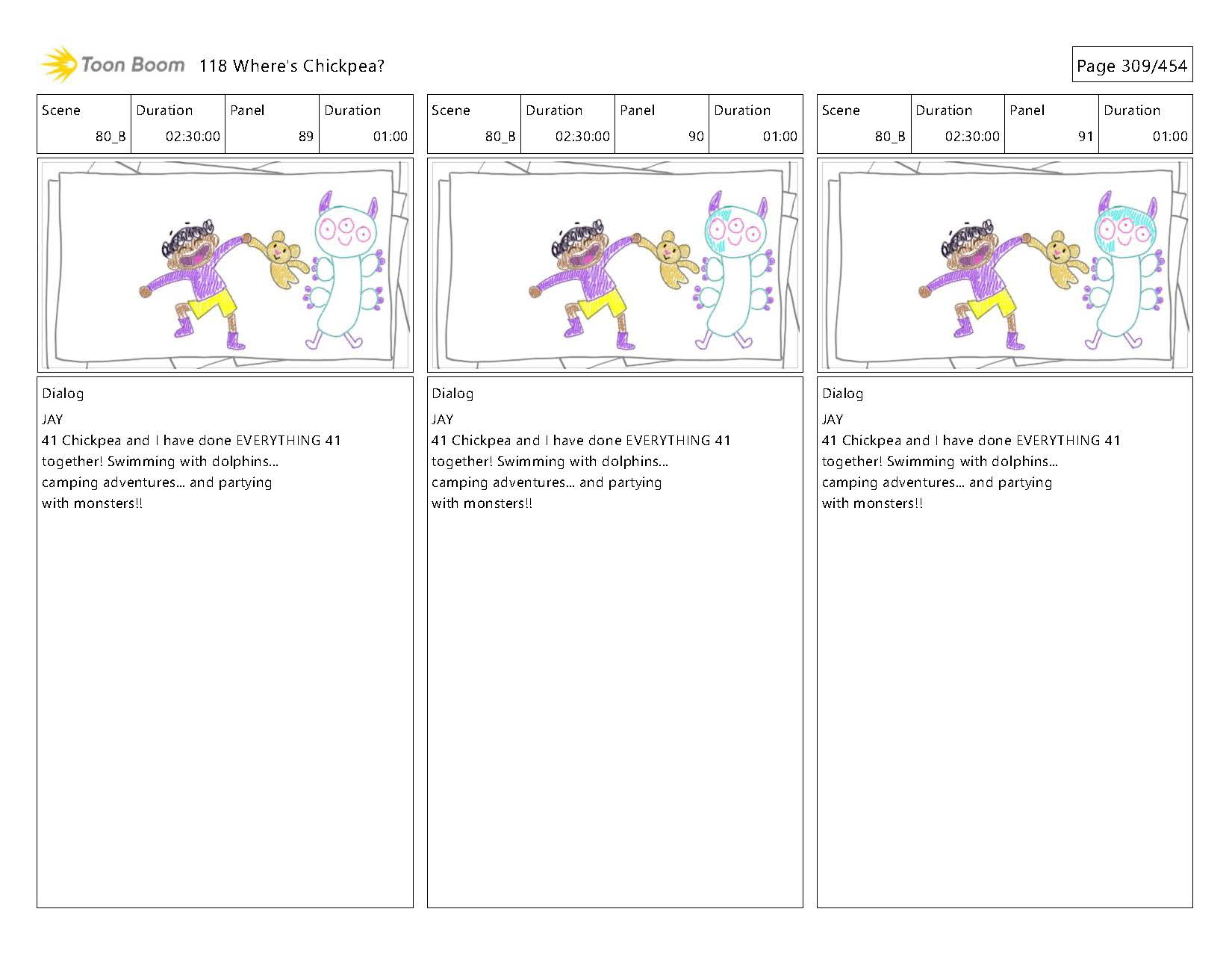 Toon Boom 118 Where's Chickpea?

Page 309/454

| Scene | Duration | Panel | Duration |
|---|---|---|---|
| 80_B | 02:30:00 | 89 | 01:00 |

Dialog
JAY
41 Chickpea and I have done EVERYTHING 41 together! Swimming with dolphins... camping adventures... and partying with monsters!!

| Scene | Duration | Panel | Duration |
|---|---|---|---|
| 80_B | 02:30:00 | 90 | 01:00 |

Dialog
JAY
41 Chickpea and I have done EVERYTHING 41 together! Swimming with dolphins... camping adventures... and partying with monsters!!

| Scene | Duration | Panel | Duration |
|---|---|---|---|
| 80_B | 02:30:00 | 91 | 01:00 |

Dialog
JAY
41 Chickpea and I have done EVERYTHING 41 together! Swimming with dolphins... camping adventures... and partying with monsters!!