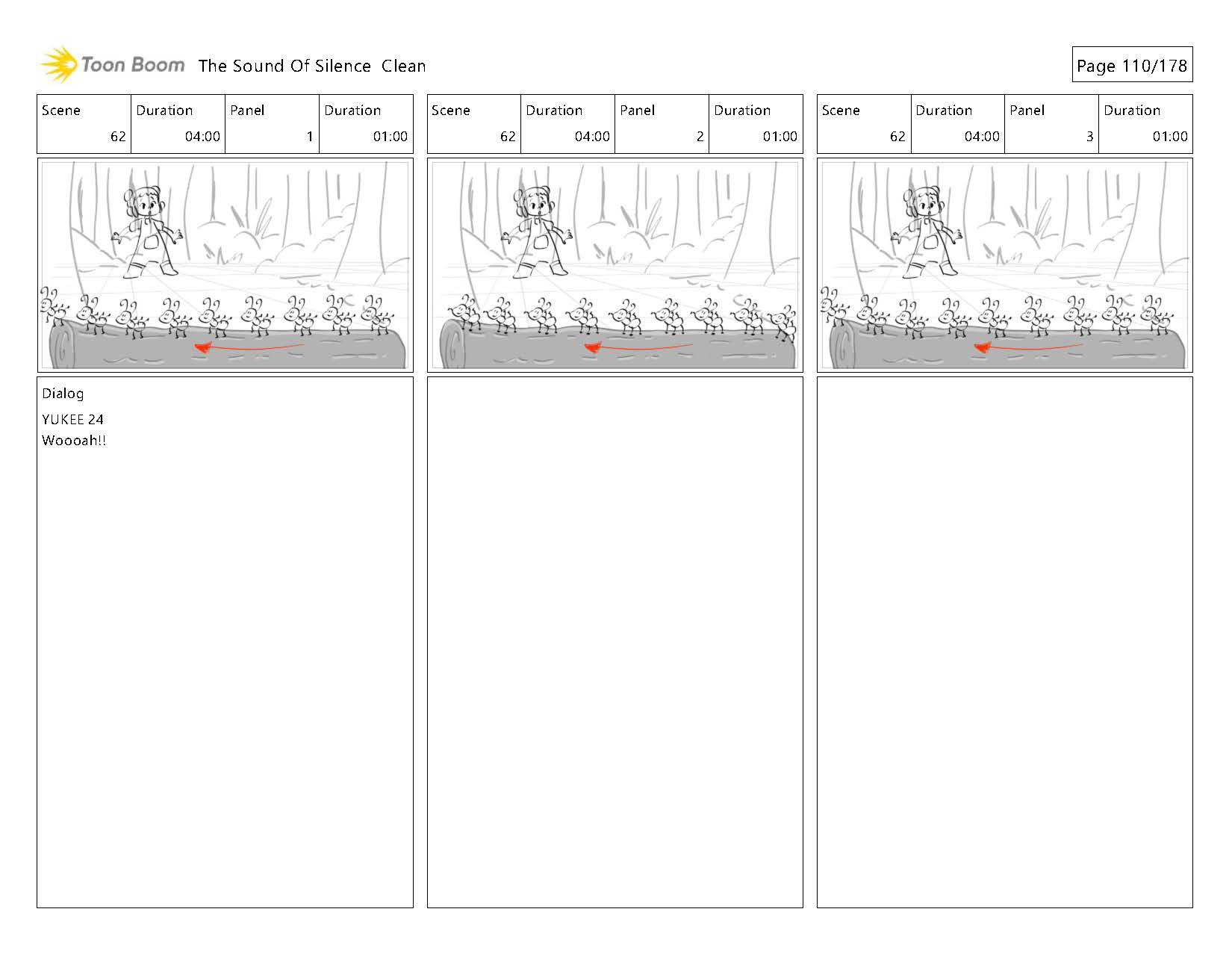 Toon Boom The Sound Of Silence Clean

Page 110/178

| Scene | Duration | Panel | Duration |
|---|---|---|---|
| 62 | 04:00 | 1 | 01:00 |

Dialog

YUKEE 24
Woooah!!

| Scene | Duration | Panel | Duration |
|---|---|---|---|
| 62 | 04:00 | 2 | 01:00 |

| Scene | Duration | Panel | Duration |
|---|---|---|---|
| 62 | 04:00 | 3 | 01:00 |