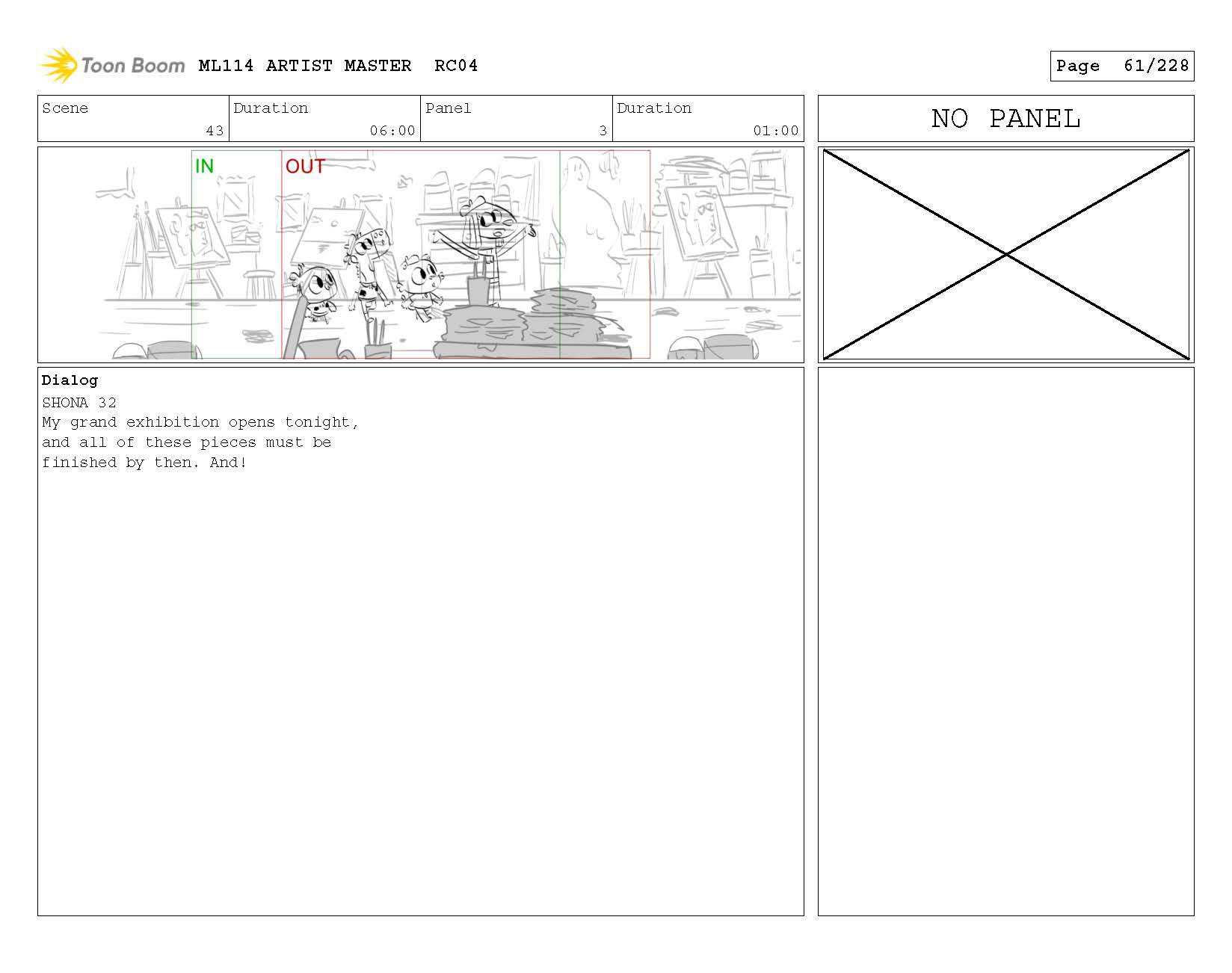 Toon Boom ML114 ARTIST MASTER RC04

Page 61/228

| Scene | Duration | Panel | Duration |
|---|---|---|---|
| 43 | 06:00 | 3 | 01:00 |

NO PANEL

IN

OUT

Dialog
SHONA 32
My grand exhibition opens tonight, and all of these pieces must be finished by then. And!