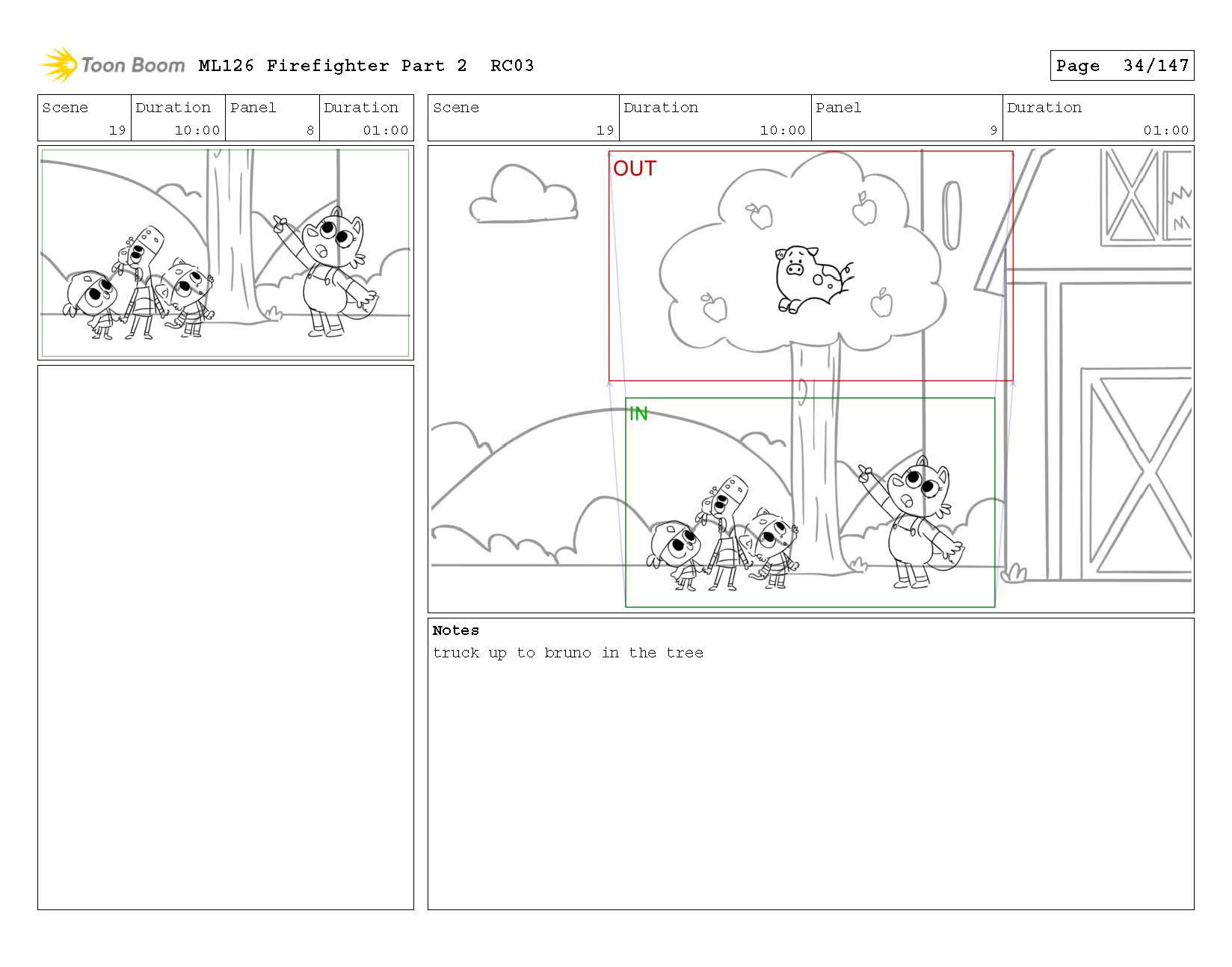 Toon Boom ML126 Firefighter Part 2 RC03

Page 34/147

| Scene | Duration | Panel | Duration |
|---|---|---|---|
| 19 | 10:00 | 8 | 01:00 |

| Scene | Duration | Panel | Duration |
|---|---|---|---|
| 19 | 10:00 | 9 | 01:00 |

OUT

IN

Notes
truck up to bruno in the tree