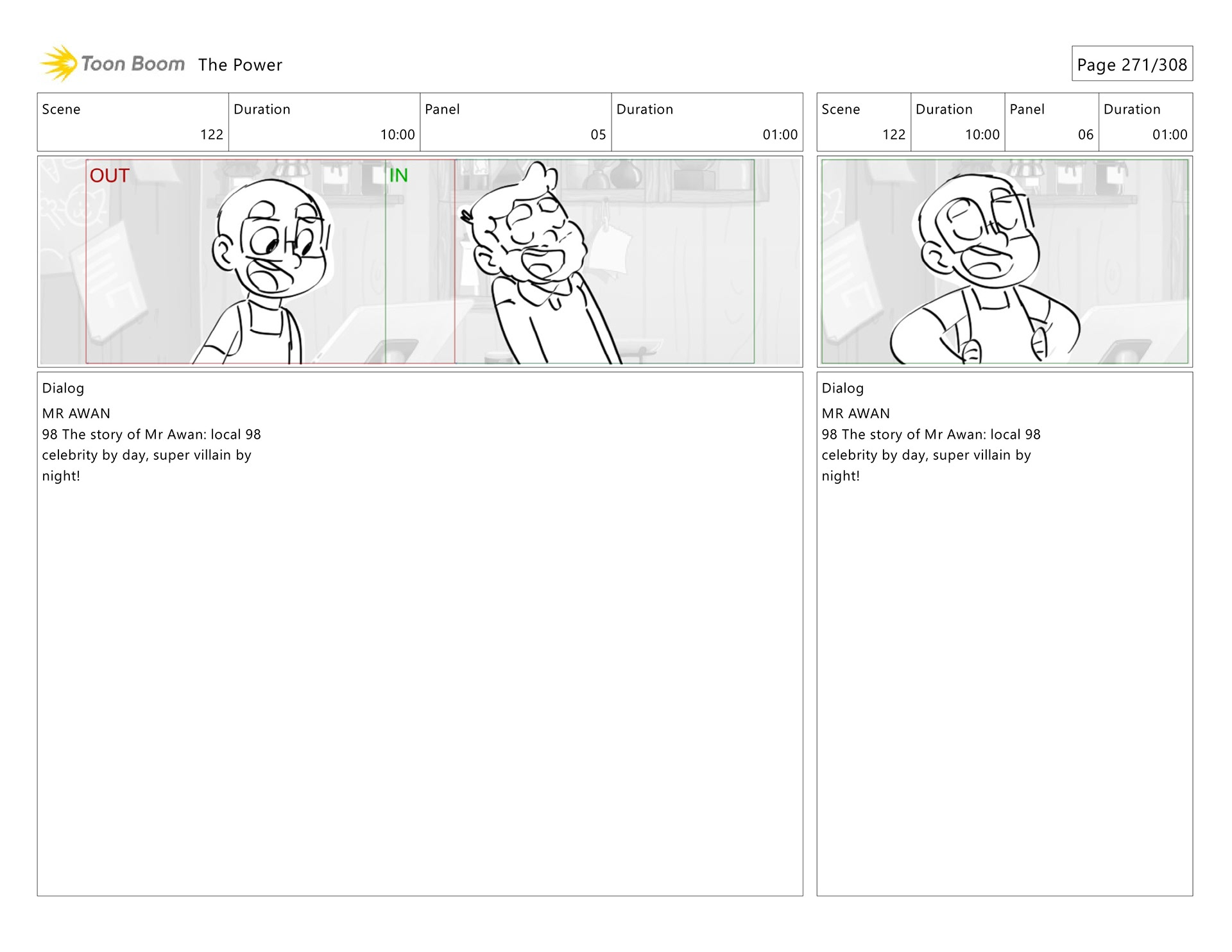 Toon Boom The Power

Page 271/308

| Scene | Duration | Panel | Duration |
|---|---|---|---|
| 122 | 10:00 | 05 | 01:00 |

OUT

IN

Dialog

MR AWAN
98 The story of Mr Awan: local 98 celebrity by day, super villain by night!

| Scene | Duration | Panel | Duration |
|---|---|---|---|
| 122 | 10:00 | 06 | 01:00 |

Dialog

MR AWAN
98 The story of Mr Awan: local 98 celebrity by day, super villain by night!