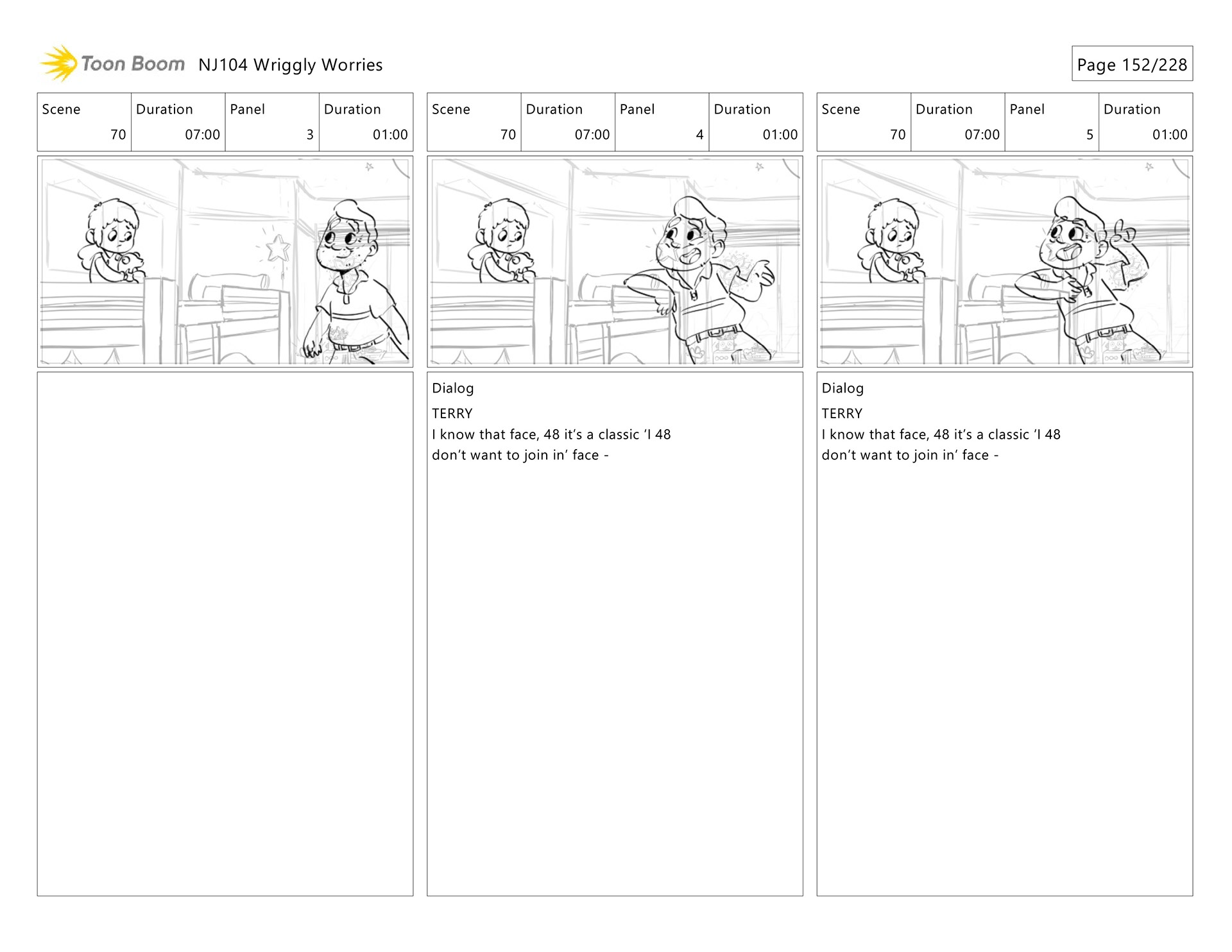 Toon Boom NJ104 Wriggly Worries

Page 152/228

| Scene | Duration | Panel | Duration |
|---|---|---|---|
| 70 | 07:00 | 3 | 01:00 |

| Scene | Duration | Panel | Duration |
|---|---|---|---|
| 70 | 07:00 | 4 | 01:00 |

Dialog

TERRY

I know that face, 48 it's a classic 'I 48 don't want to join in' face -

| Scene | Duration | Panel | Duration |
|---|---|---|---|
| 70 | 07:00 | 5 | 01:00 |

Dialog

TERRY

I know that face, 48 it's a classic 'I 48 don't want to join in' face -