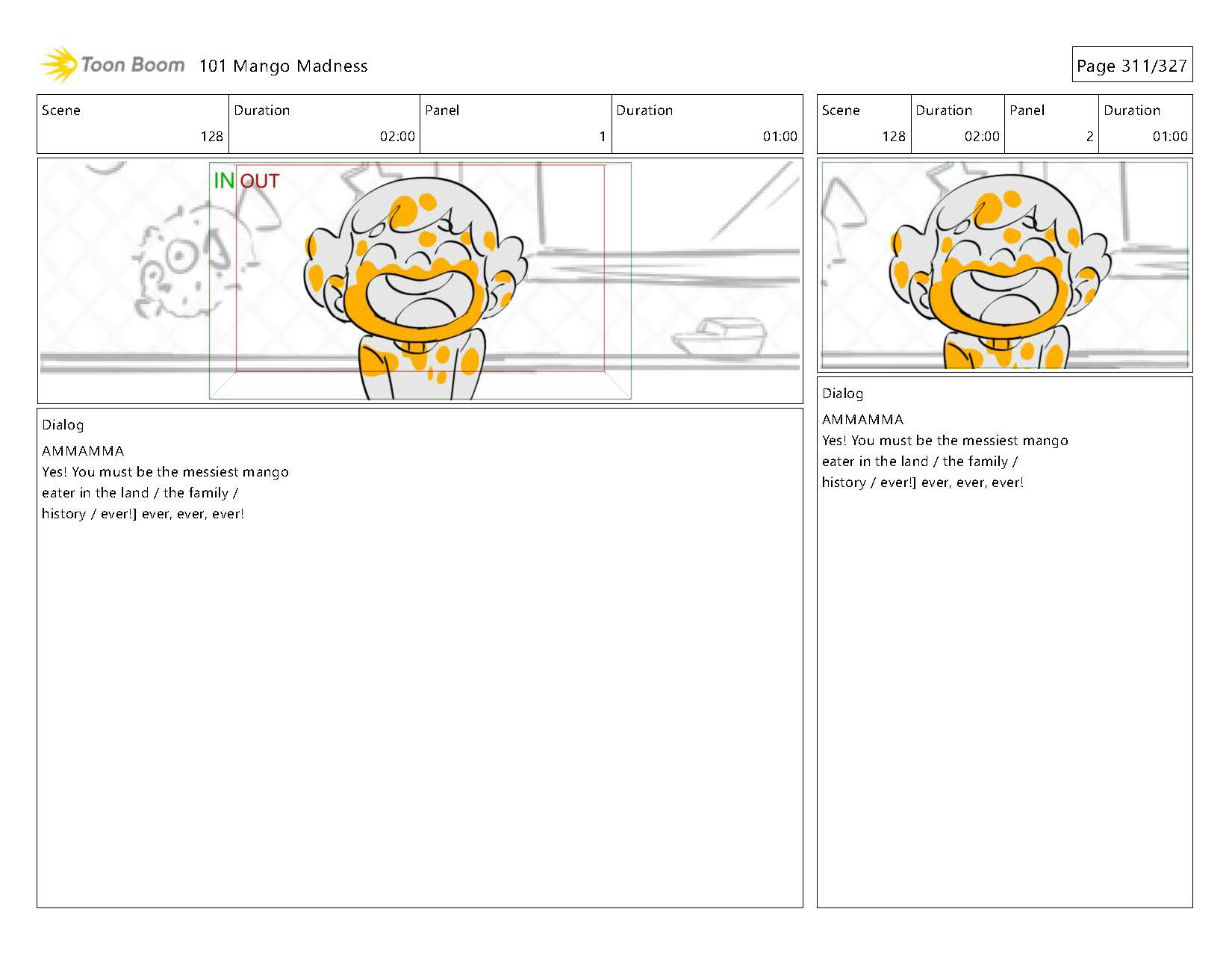 Toon Boom 101 Mango Madness

Page 311/327

| Scene | Duration | Panel | Duration |
|---|---|---|---|
| 128 | 02:00 | 1 | 01:00 |

IN OUT

Dialog
AMMAMMA
Yes! You must be the messiest mango eater in the land / the family / history / ever!] ever, ever, ever!

| Scene | Duration | Panel | Duration |
|---|---|---|---|
| 128 | 02:00 | 2 | 01:00 |

Dialog
AMMAMMA
Yes! You must be the messiest mango eater in the land / the family / history / ever!] ever, ever, ever!