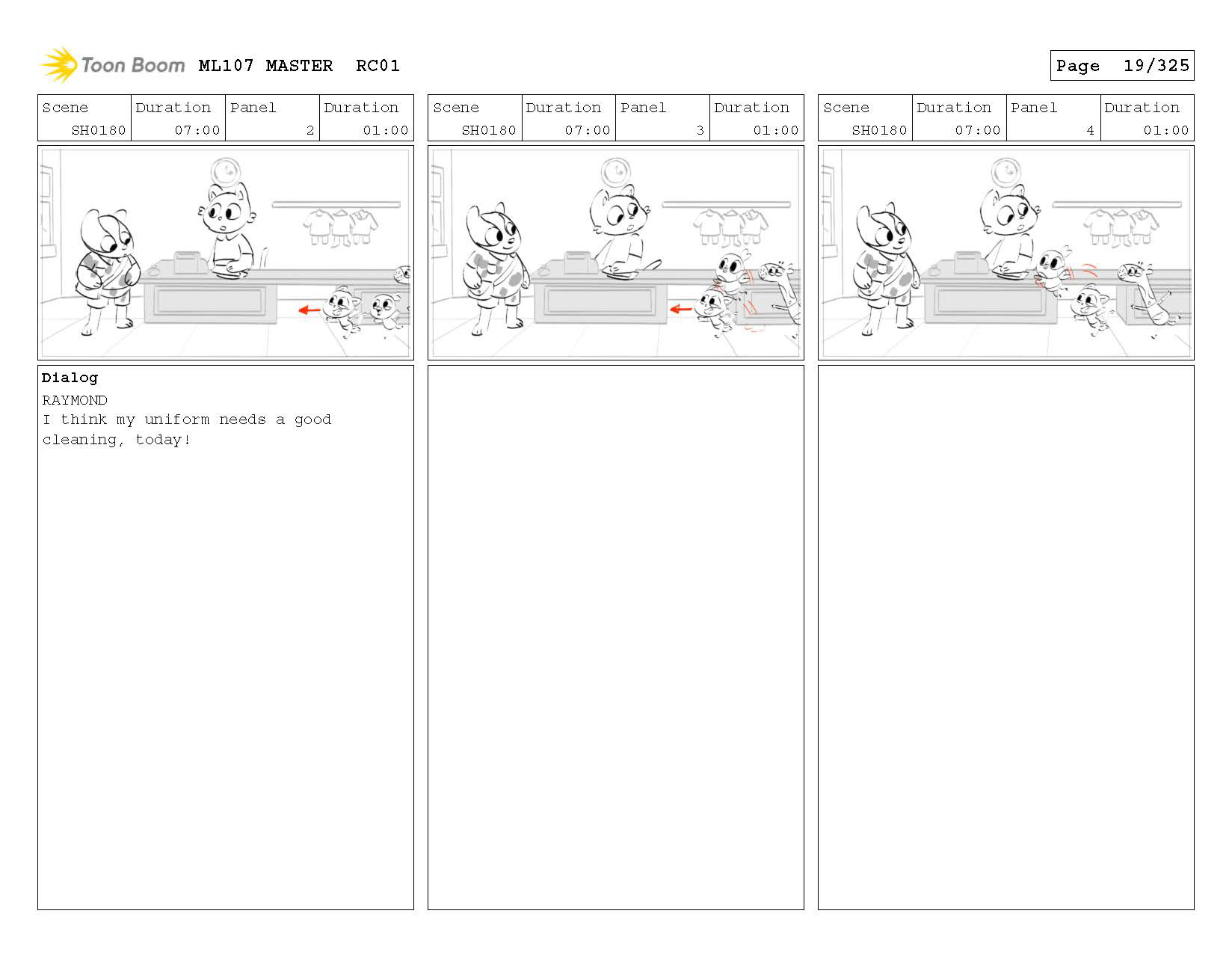 Toon Boom ML107 MASTER RC01

Page 19/325

| Scene | Duration | Panel | Duration |
|---|---|---|---|
| SH0180 | 07:00 | 2 | 01:00 |

Dialog
RAYMOND
I think my uniform needs a good cleaning, today!

| Scene | Duration | Panel | Duration |
|---|---|---|---|
| SH0180 | 07:00 | 3 | 01:00 |

| Scene | Duration | Panel | Duration |
|---|---|---|---|
| SH0180 | 07:00 | 4 | 01:00 |