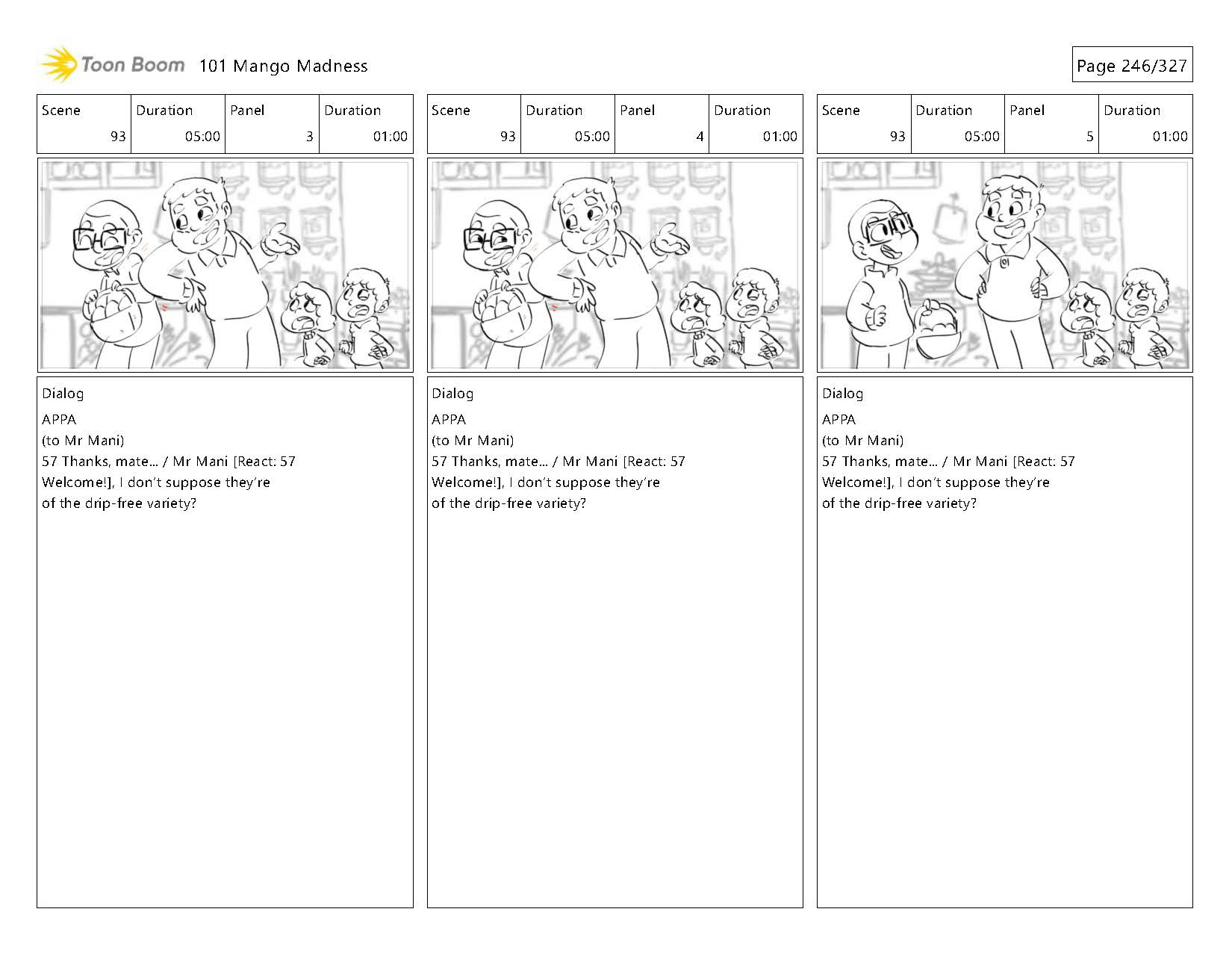 Toon Boom 101 Mango Madness

Page 246/327

| Scene | Duration | Panel | Duration |
|---|---|---|---|
| 93 | 05:00 | 3 | 01:00 |

Dialog
APPA
(to Mr Mani)
57 Thanks, mate... / Mr Mani [React: 57 Welcome!], I don't suppose they're of the drip-free variety?

| Scene | Duration | Panel | Duration |
|---|---|---|---|
| 93 | 05:00 | 4 | 01:00 |

Dialog
APPA
(to Mr Mani)
57 Thanks, mate... / Mr Mani [React: 57 Welcome!], I don't suppose they're of the drip-free variety?

| Scene | Duration | Panel | Duration |
|---|---|---|---|
| 93 | 05:00 | 5 | 01:00 |

Dialog
APPA
(to Mr Mani)
57 Thanks, mate... / Mr Mani [React: 57 Welcome!], I don't suppose they're of the drip-free variety?