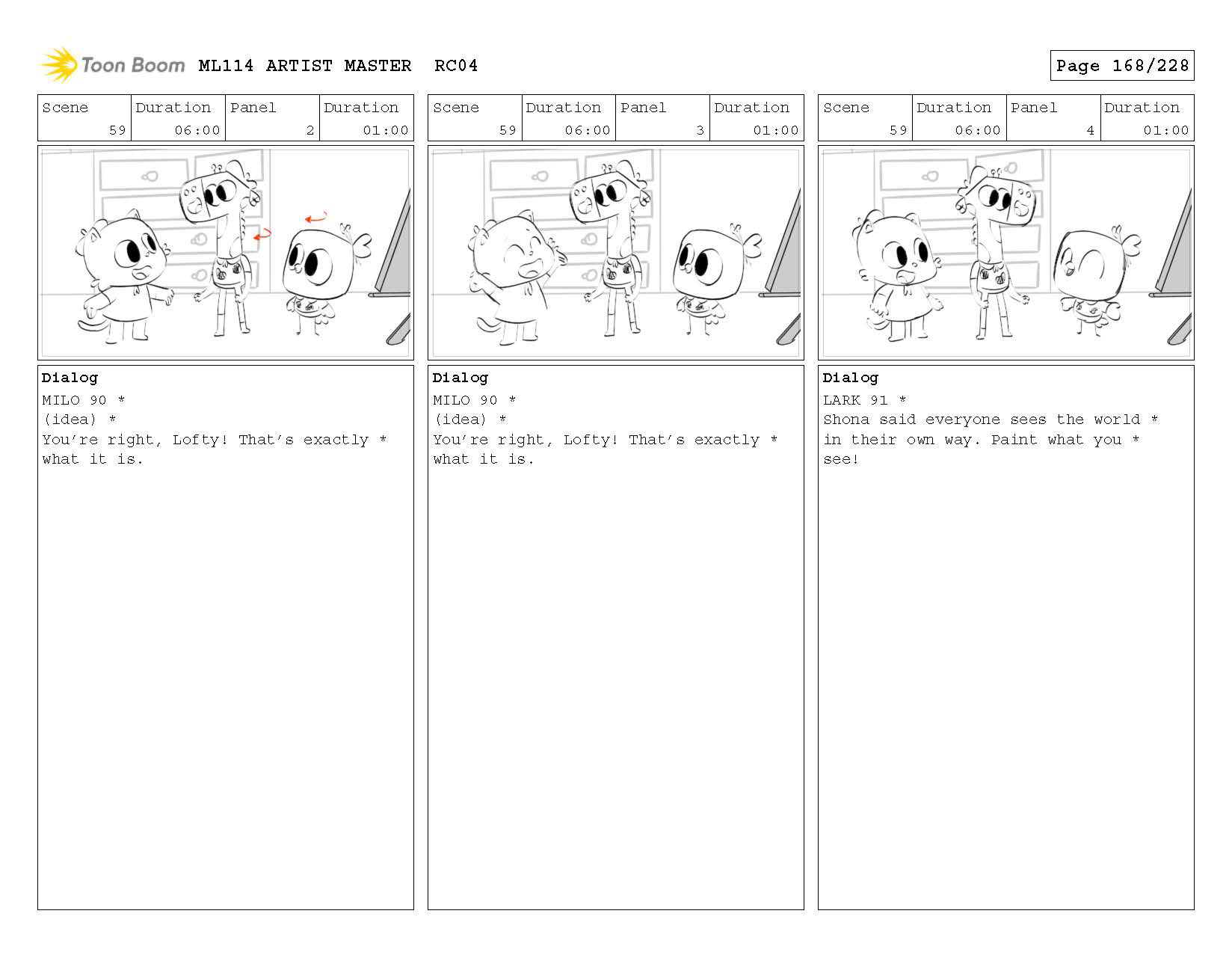 Toon Boom ML114 ARTIST MASTER RC04

Page 168/228

| Scene | Duration | Panel | Duration |
|---|---|---|---|
| 59 | 06:00 | 2 | 01:00 |

Dialog
MILO 90 *
(idea) *
You're right, Lofty! That's exactly * what it is.

| Scene | Duration | Panel | Duration |
|---|---|---|---|
| 59 | 06:00 | 3 | 01:00 |

Dialog
MILO 90 *
(idea) *
You're right, Lofty! That's exactly * what it is.

| Scene | Duration | Panel | Duration |
|---|---|---|---|
| 59 | 06:00 | 4 | 01:00 |

Dialog
LARK 91 *
Shona said everyone sees the world * in their own way. Paint what you * see!