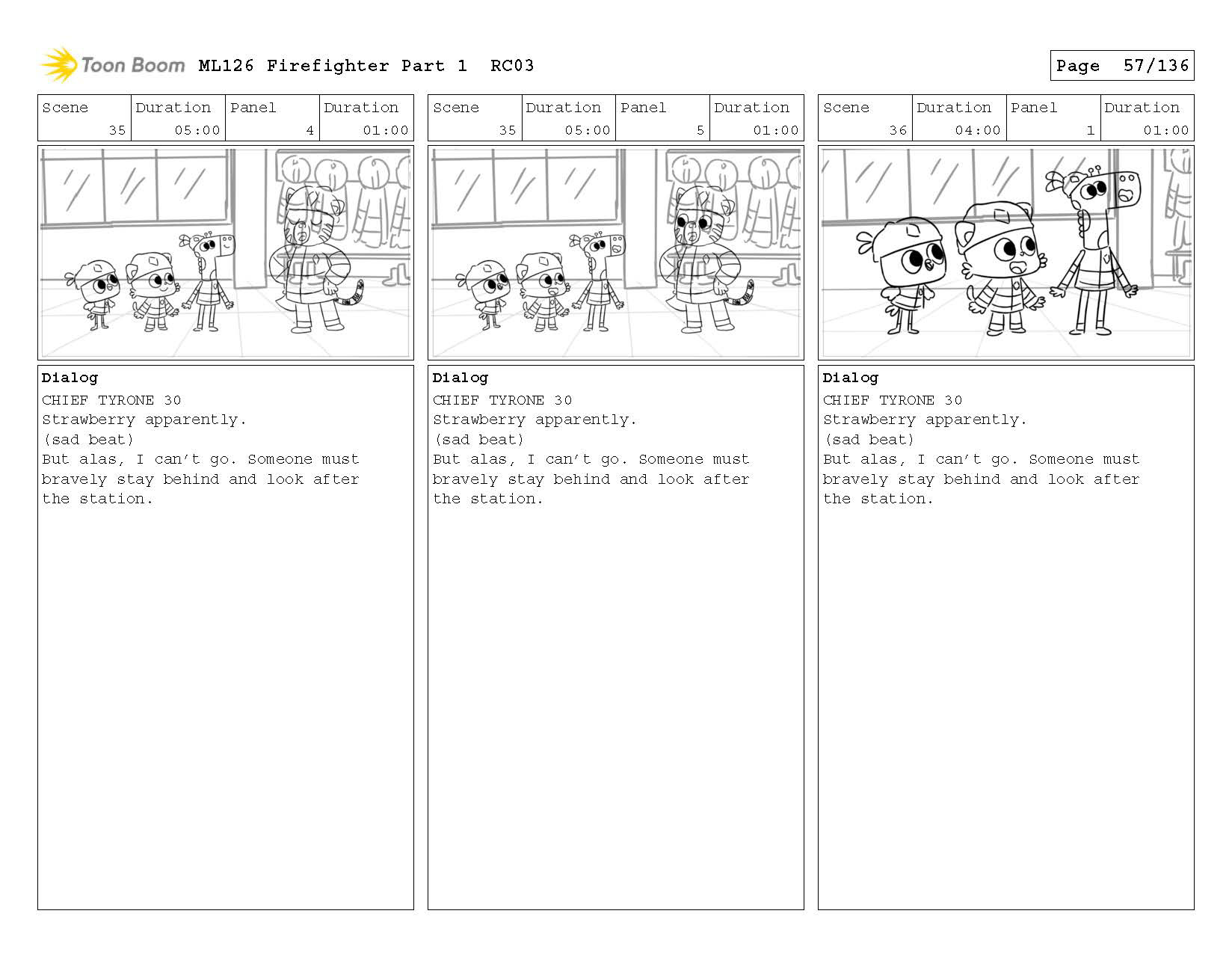 Toon Boom ML126 Firefighter Part 1 RC03

Page 57/136

| Scene | Duration | Panel | Duration |
|---|---|---|---|
| 35 | 05:00 | 4 | 01:00 |

Dialog
CHIEF TYRONE 30
Strawberry apparently.
(sad beat)
But alas, I can't go. Someone must bravely stay behind and look after the station.

| Scene | Duration | Panel | Duration |
|---|---|---|---|
| 35 | 05:00 | 5 | 01:00 |

Dialog
CHIEF TYRONE 30
Strawberry apparently.
(sad beat)
But alas, I can't go. Someone must bravely stay behind and look after the station.

| Scene | Duration | Panel | Duration |
|---|---|---|---|
| 36 | 04:00 | 1 | 01:00 |

Dialog
CHIEF TYRONE 30
Strawberry apparently.
(sad beat)
But alas, I can't go. Someone must bravely stay behind and look after the station.