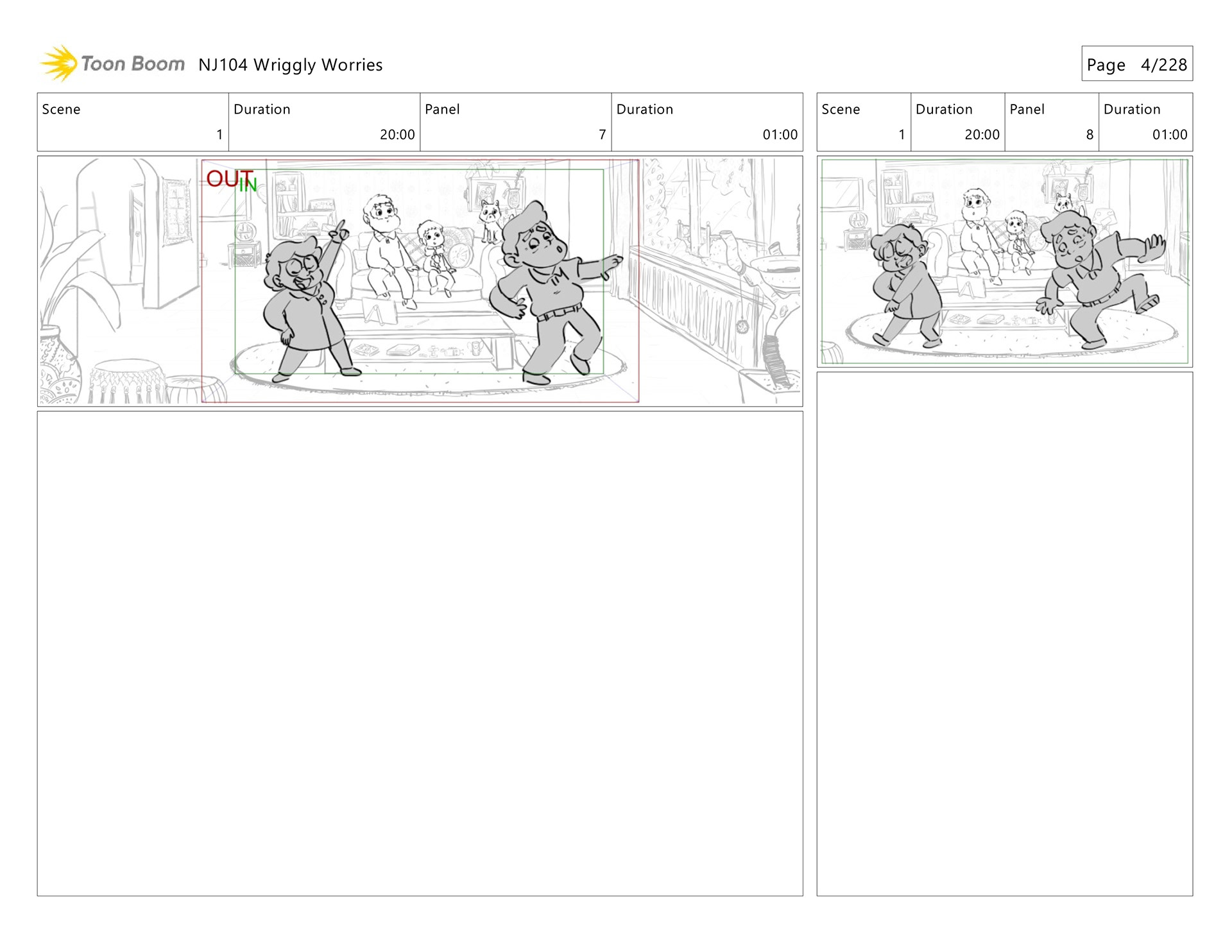 Toon Boom NJ104 Wriggly Worries

Page 4/228

| Scene | Duration | Panel | Duration |
|---|---|---|---|
| 1 | 20:00 | 7 | 01:00 |

OUT IN

| Scene | Duration | Panel | Duration |
|---|---|---|---|
| 1 | 20:00 | 8 | 01:00 |