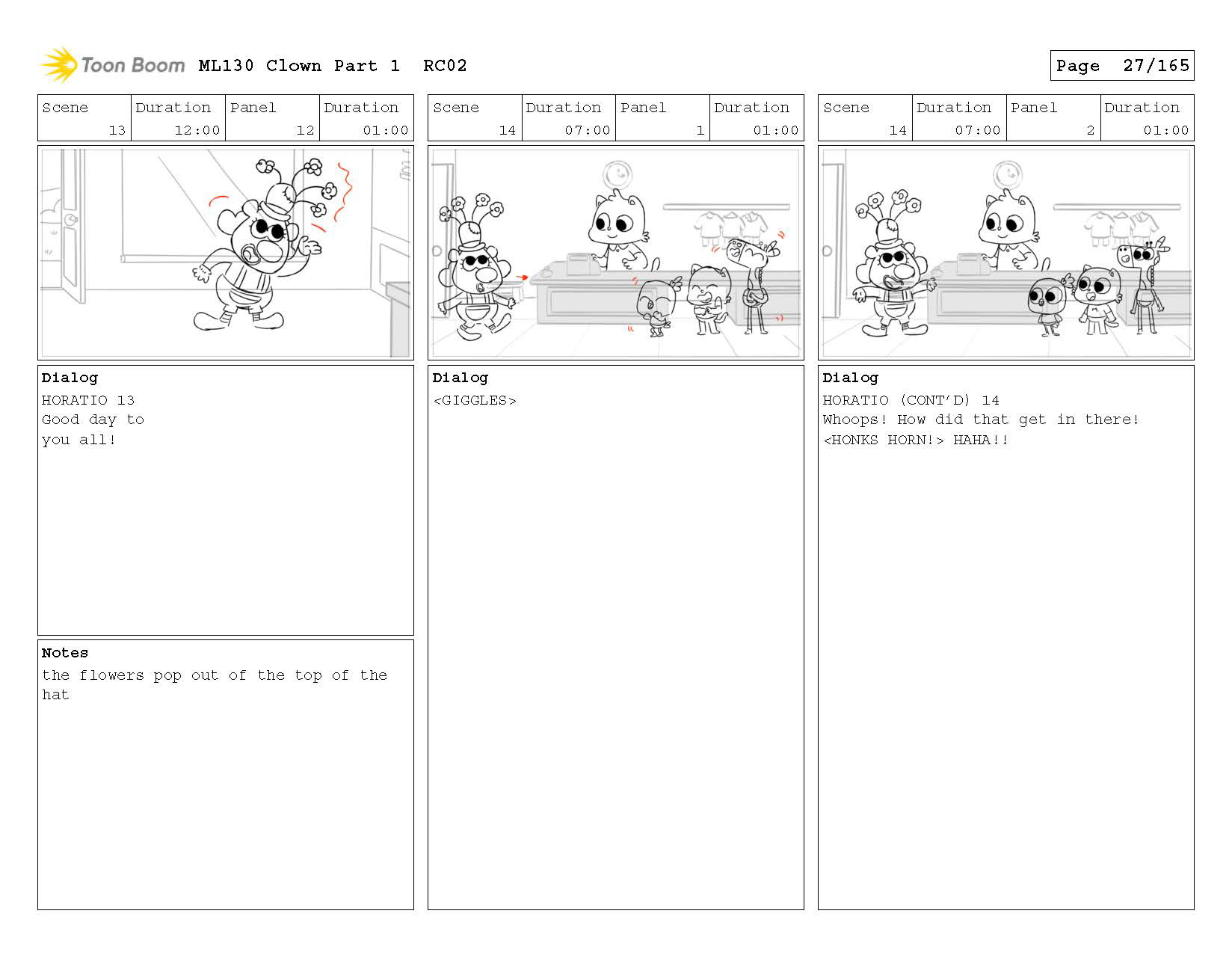 Toon Boom ML130 Clown Part 1 RC02

Page 27/165

| Scene | Duration | Panel | Duration |
|---|---|---|---|
| 13 | 12:00 | 12 | 01:00 |

Dialog
HORATIO 13
Good day to
you all!

Notes
the flowers pop out of the top of the hat

| Scene | Duration | Panel | Duration |
|---|---|---|---|
| 14 | 07:00 | 1 | 01:00 |

Dialog
<GIGGLES>

| Scene | Duration | Panel | Duration |
|---|---|---|---|
| 14 | 07:00 | 2 | 01:00 |

Dialog
HORATIO (CONT'D) 14
Whoops! How did that get in there!
<HONKS HORN!> HAHA!!