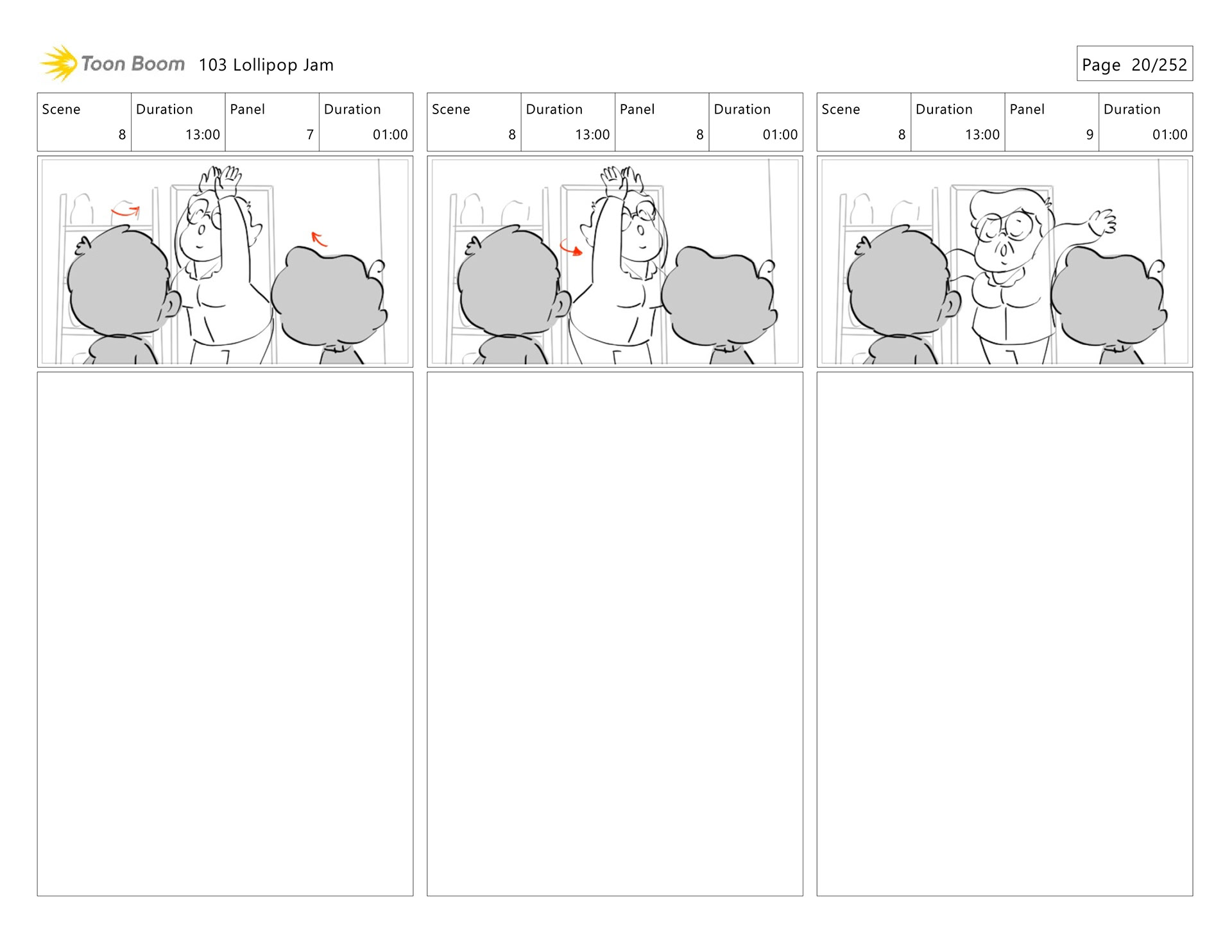 Toon Boom 103 Lollipop Jam

Page 20/252

| Scene | Duration | Panel | Duration |
|---|---|---|---|
| 8 | 13:00 | 7 | 01:00 |

| Scene | Duration | Panel | Duration |
|---|---|---|---|
| 8 | 13:00 | 8 | 01:00 |

| Scene | Duration | Panel | Duration |
|---|---|---|---|
| 8 | 13:00 | 9 | 01:00 |