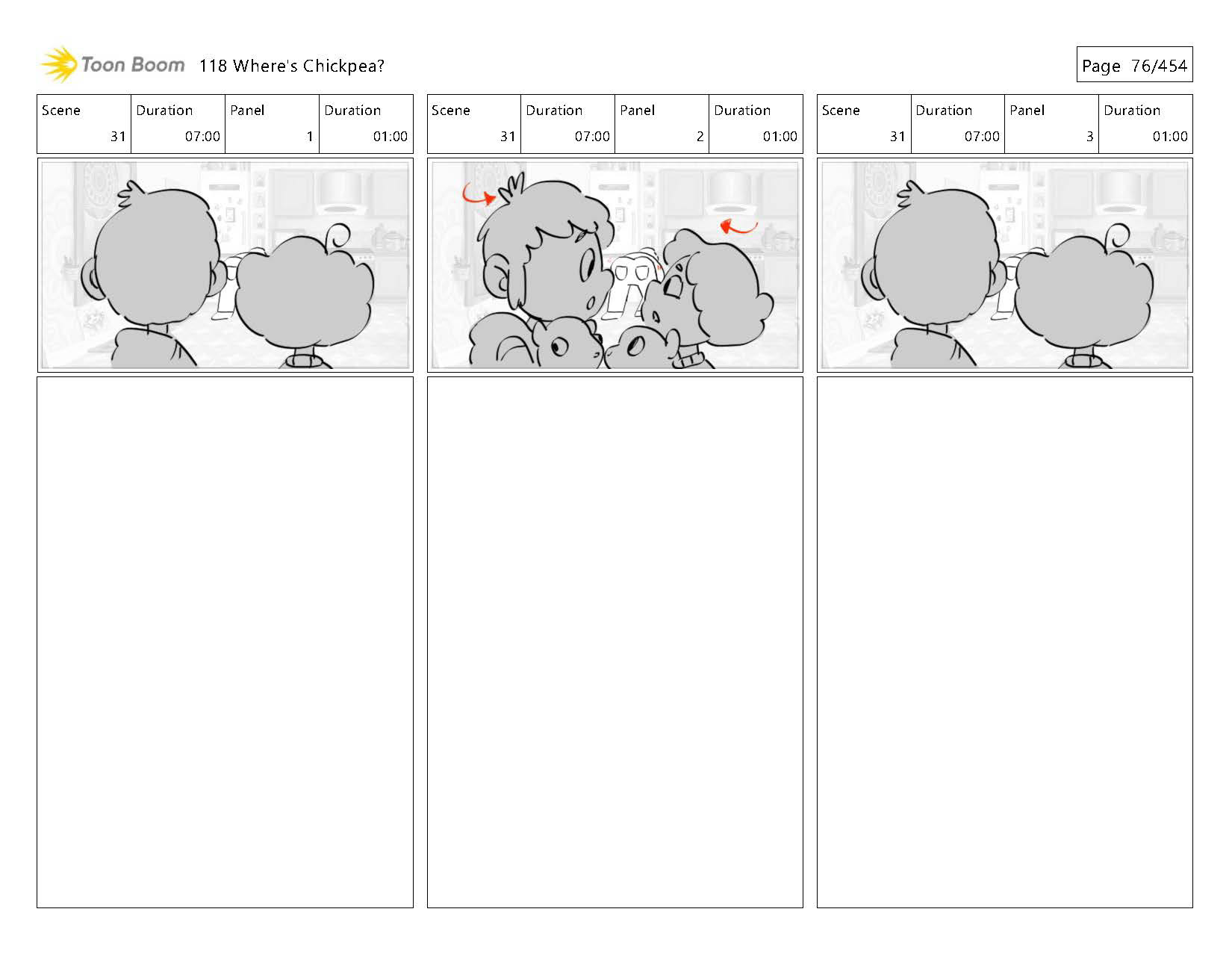 Toon Boom 118 Where's Chickpea?

Page 76/454

| Scene | Duration | Panel | Duration |
|---|---|---|---|
| 31 | 07:00 | 1 | 01:00 |

| Scene | Duration | Panel | Duration |
|---|---|---|---|
| 31 | 07:00 | 2 | 01:00 |

| Scene | Duration | Panel | Duration |
|---|---|---|---|
| 31 | 07:00 | 3 | 01:00 |