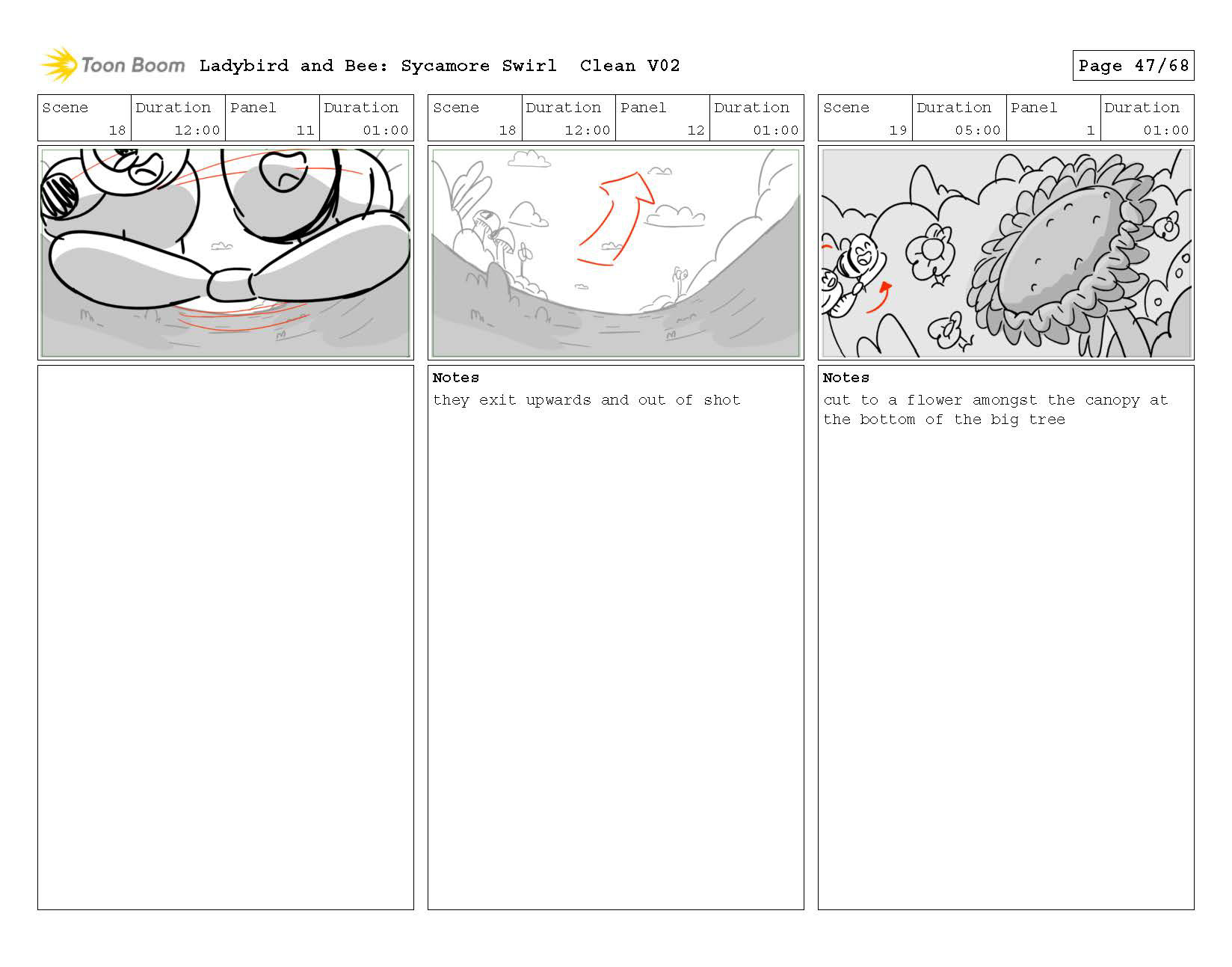 Toon Boom Ladybird and Bee: Sycamore Swirl Clean V02

Page 47/68

| Scene | Duration | Panel | Duration |
|---|---|---|---|
| 18 | 12:00 | 11 | 01:00 |

| Scene | Duration | Panel | Duration |
|---|---|---|---|
| 18 | 12:00 | 12 | 01:00 |

Notes
they exit upwards and out of shot

| Scene | Duration | Panel | Duration |
|---|---|---|---|
| 19 | 05:00 | 1 | 01:00 |

Notes
cut to a flower amongst the canopy at the bottom of the big tree