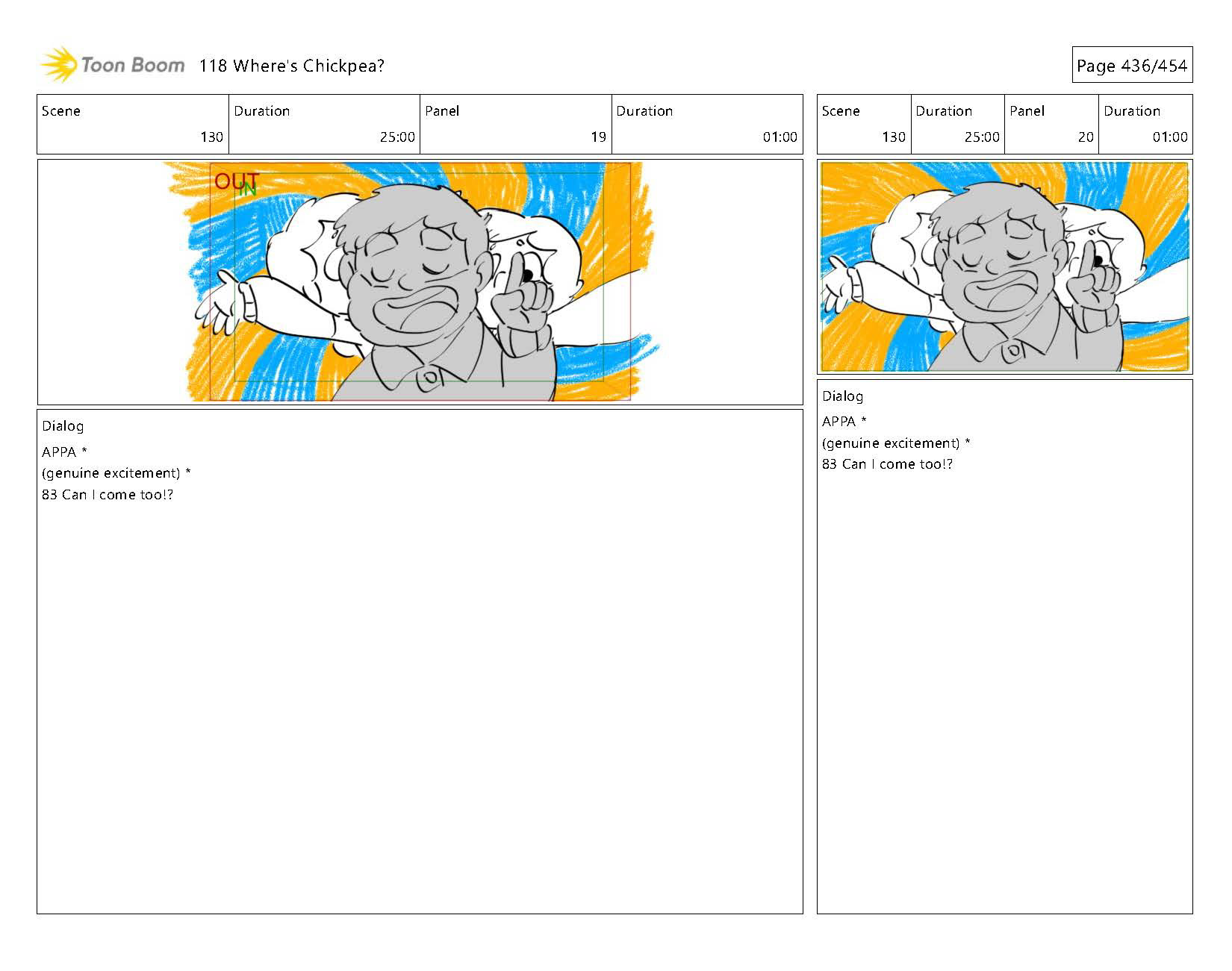 Toon Boom 118 Where's Chickpea?

Page 436/454

| Scene | Duration | Panel | Duration |
|---|---|---|---|
| 130 | 25:00 | 19 | 01:00 |

OUT
IN

Dialog
APPA *
(genuine excitement) *
83 Can I come too!?

| Scene | Duration | Panel | Duration |
|---|---|---|---|
| 130 | 25:00 | 20 | 01:00 |

Dialog
APPA *
(genuine excitement) *
83 Can I come too!?