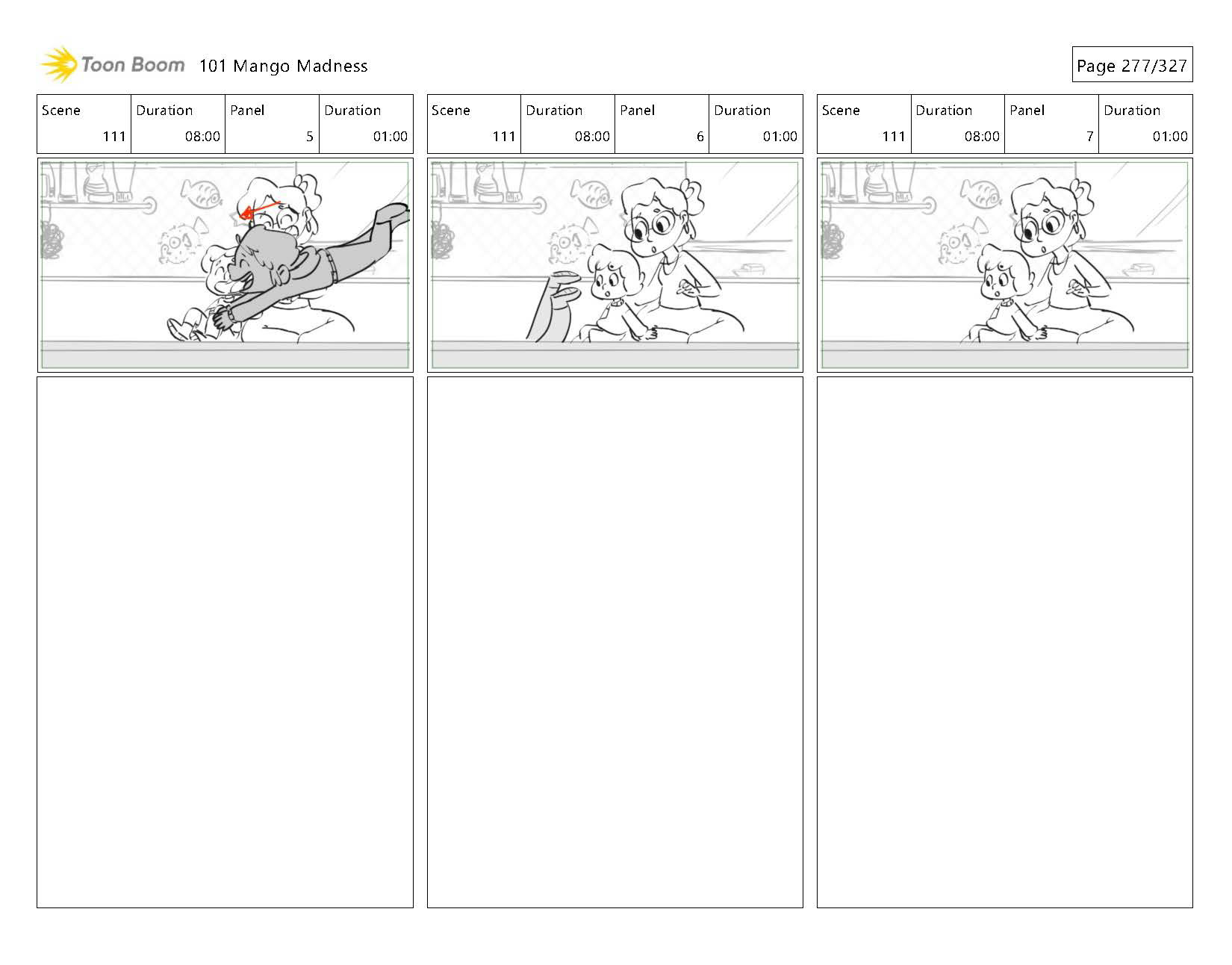 Toon Boom 101 Mango Madness

Page 277/327

| Scene | Duration | Panel | Duration |
|---|---|---|---|
| 111 | 08:00 | 5 | 01:00 |

| Scene | Duration | Panel | Duration |
|---|---|---|---|
| 111 | 08:00 | 6 | 01:00 |

| Scene | Duration | Panel | Duration |
|---|---|---|---|
| 111 | 08:00 | 7 | 01:00 |