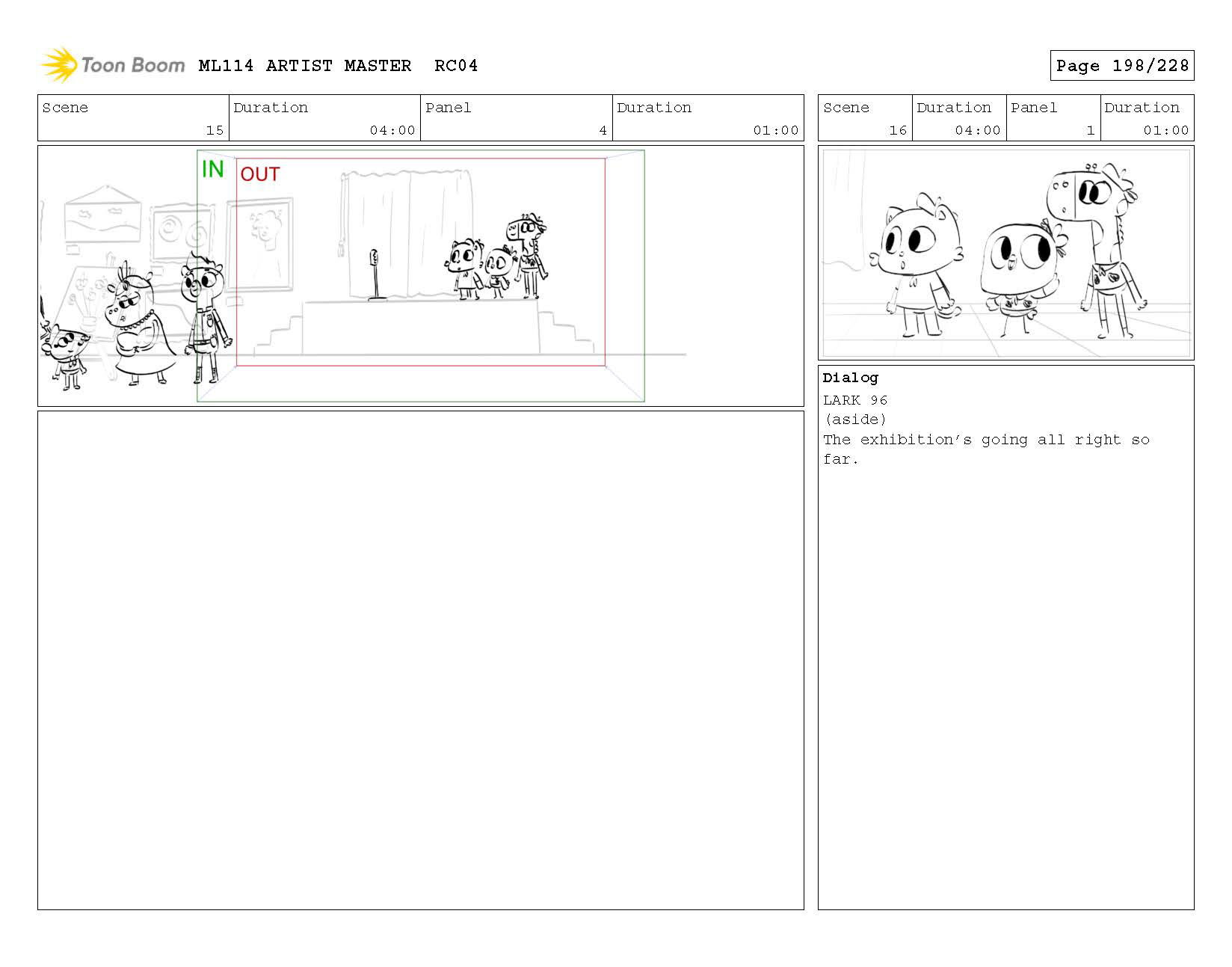 Toon Boom ML114 ARTIST MASTER RC04

Page 198/228

| Scene | Duration | Panel | Duration |
|---|---|---|---|
| 15 | 04:00 | 4 | 01:00 |

IN
OUT

| Scene | Duration | Panel | Duration |
|---|---|---|---|
| 16 | 04:00 | 1 | 01:00 |

Dialog
LARK 96
(aside)
The exhibition's going all right so far.