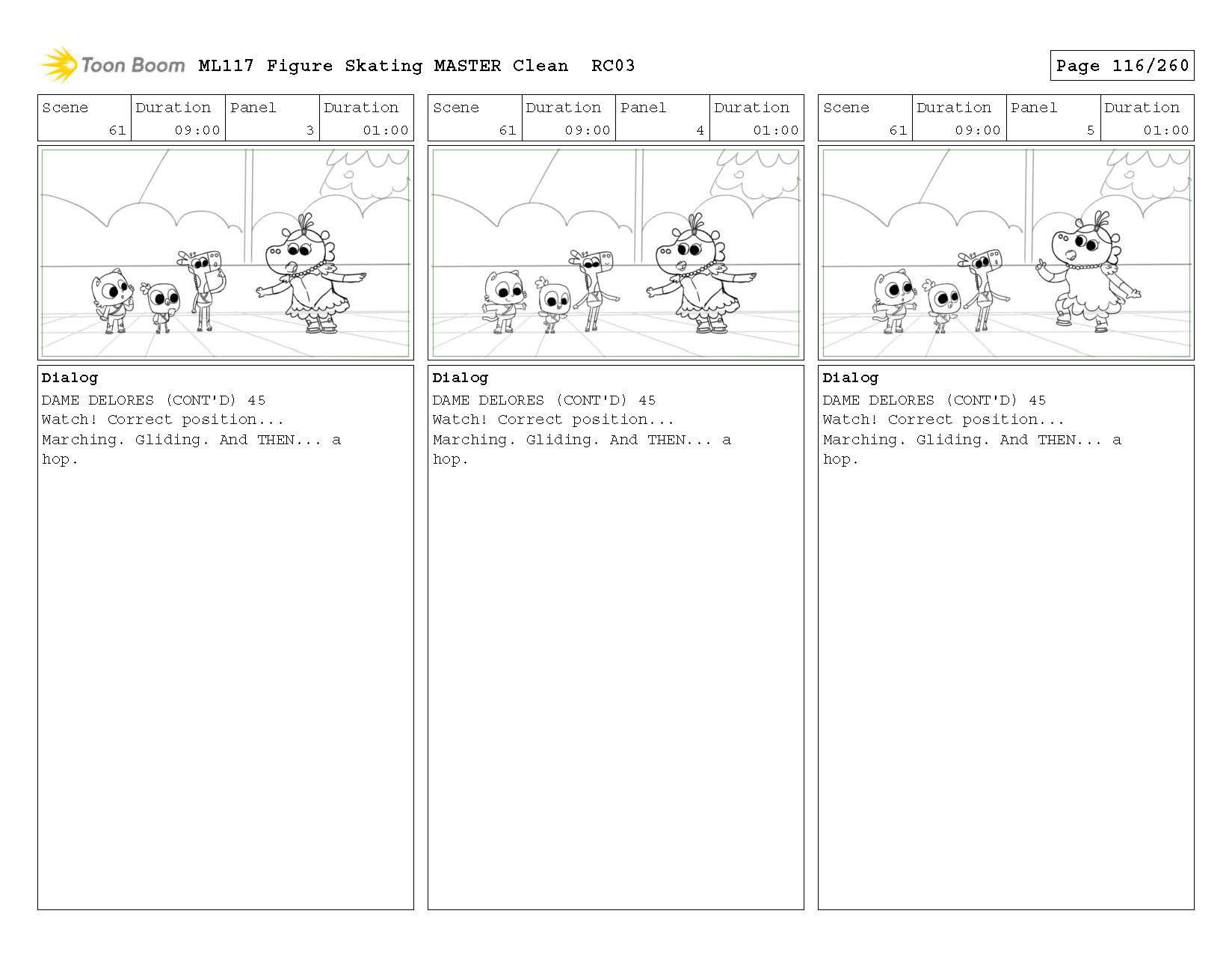 Toon Boom ML117 Figure Skating MASTER Clean RC03

Page 116/260

| Scene | Duration | Panel | Duration |
|---|---|---|---|
| 61 | 09:00 | 3 | 01:00 |

Dialog
DAME DELORES (CONT'D) 45
Watch! Correct position... Marching. Gliding. And THEN... a hop.

| Scene | Duration | Panel | Duration |
|---|---|---|---|
| 61 | 09:00 | 4 | 01:00 |

Dialog
DAME DELORES (CONT'D) 45
Watch! Correct position... Marching. Gliding. And THEN... a hop.

| Scene | Duration | Panel | Duration |
|---|---|---|---|
| 61 | 09:00 | 5 | 01:00 |

Dialog
DAME DELORES (CONT'D) 45
Watch! Correct position... Marching. Gliding. And THEN... a hop.